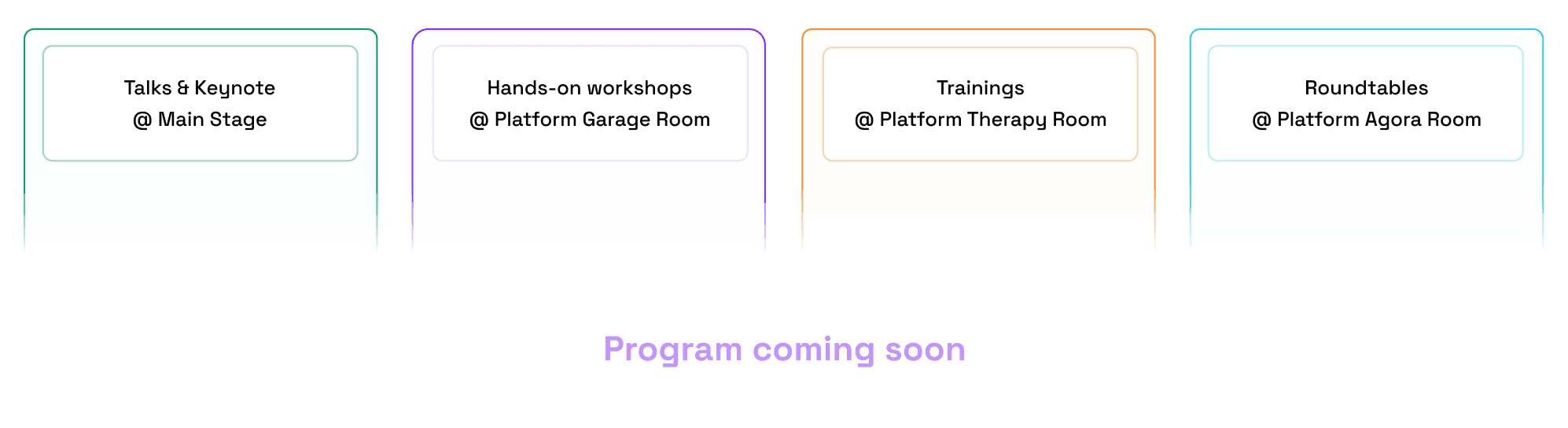 Talks & Keynote
@ Main Stage

Hands-on workshops
@ Platform Garage Room

Trainings
@ Platform Therapy Room

Roundtables
@ Platform Agora Room

Program coming soon