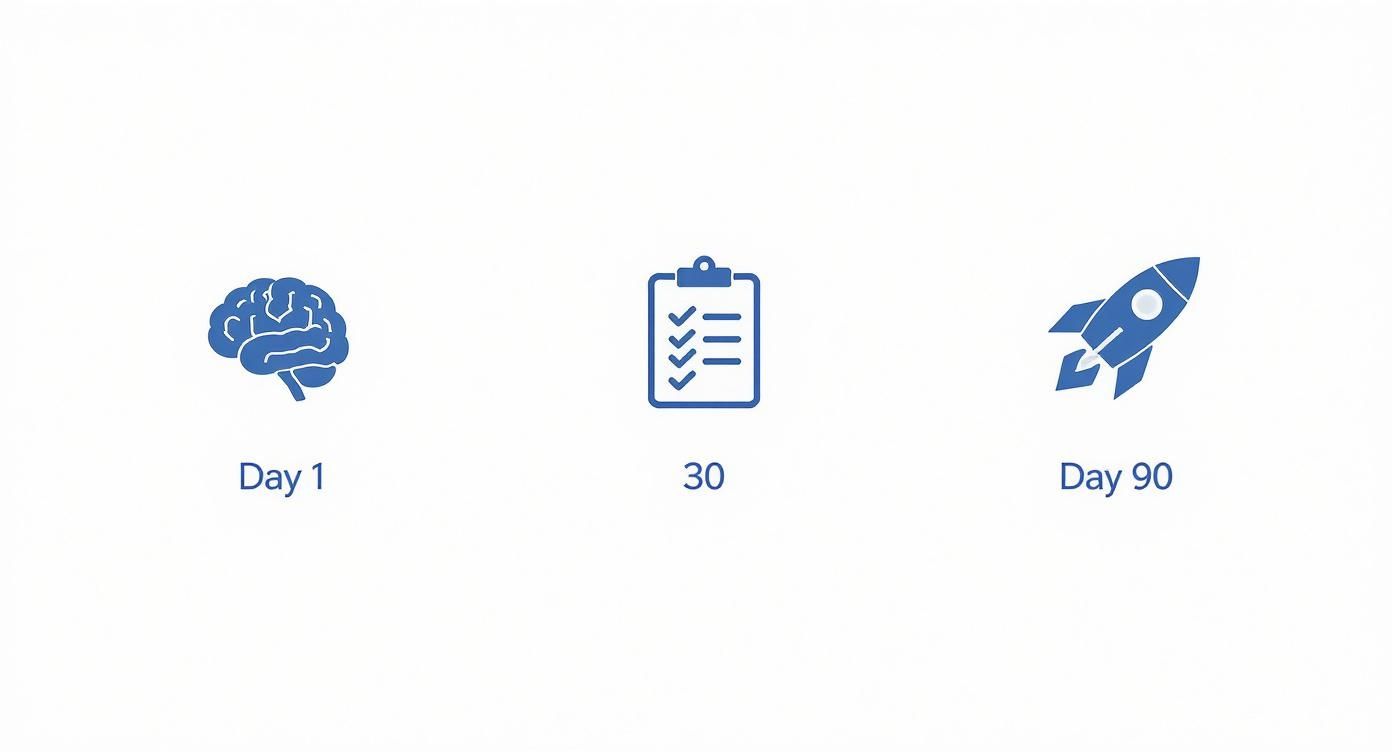 Day 1

30

Day 90