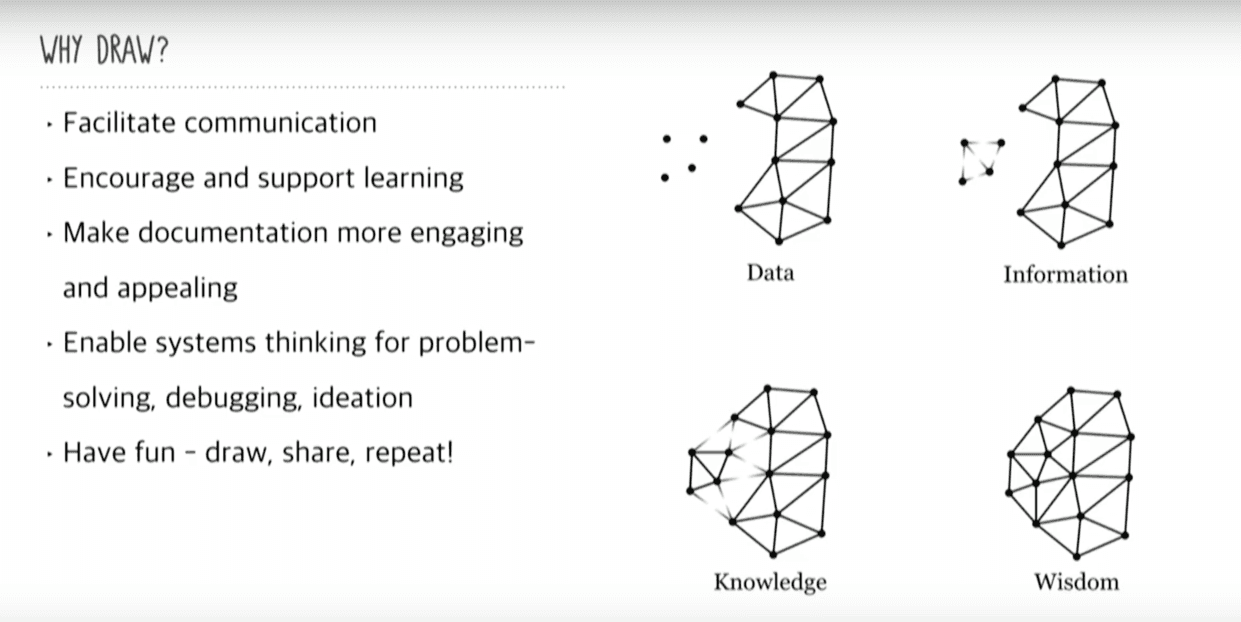 WHY DRAW?

• Facilitate communication
• Encourage and support learning
• Make documentation more engaging and appealing
• Enable systems thinking for problem-solving, debugging, ideation
• Have fun - draw, share, repeat!

Data

Information

Knowledge

Wisdom