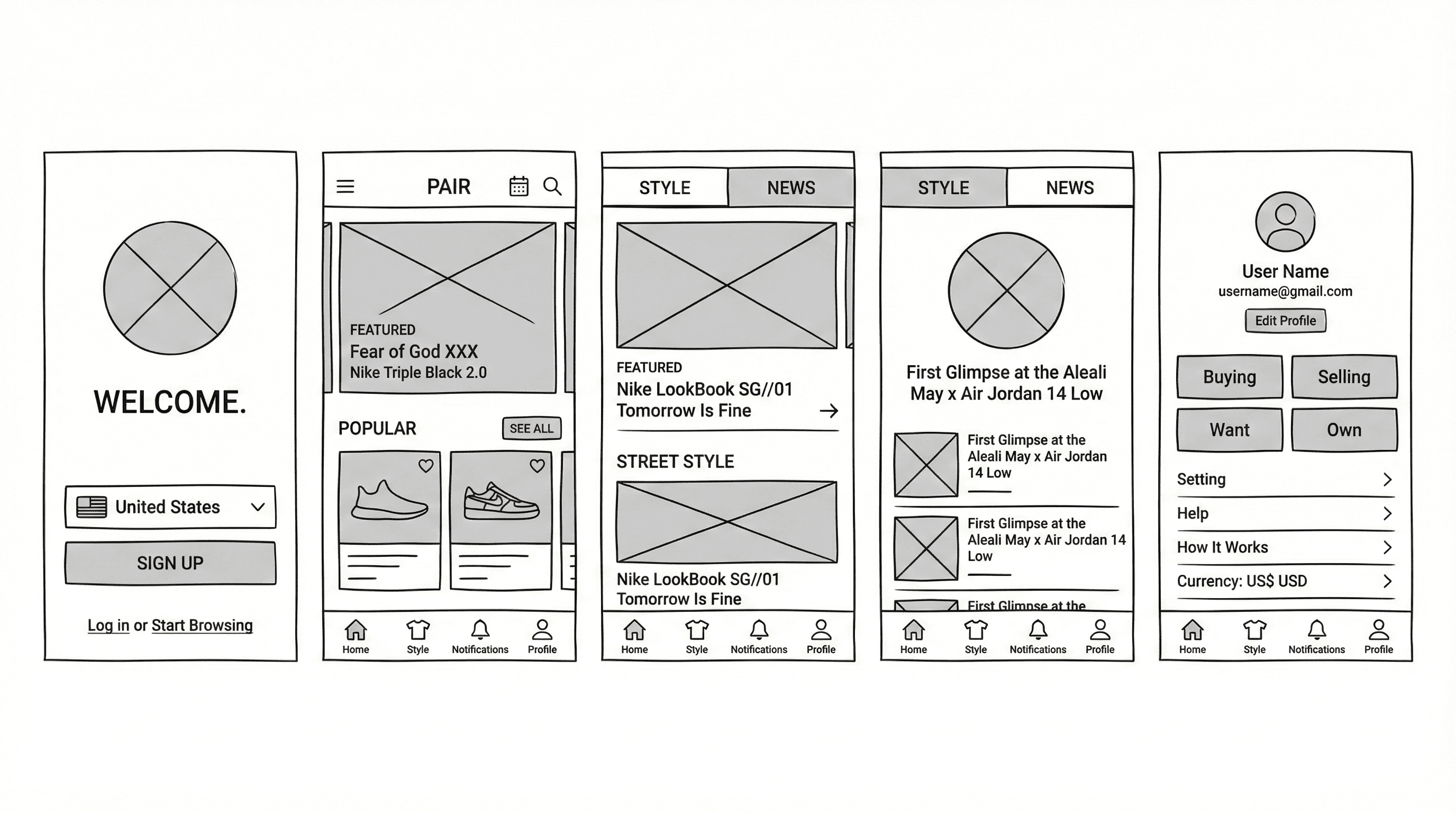 WELCOME.

United States

SIGN UP

Log in or Start Browsing

PAIR

FEATURED
Fear of God XXX
Nike Triple Black 2.0

POPULAR
SEE ALL

Home Style Notifications Profile

STYLE NEWS

FEATURED
Nike LookBook SG//01
Tomorrow Is Fine

STREET STYLE

Nike LookBook SG//01
Tomorrow Is Fine

Home Style Notifications Profile

STYLE NEWS

First Glimpse at the Aleali May x Air Jordan 14 Low

First Glimpse at the Aleali May x Air Jordan 14 Low

First Glimpse at the Aleali May x Air Jordan 14 Low

First Glimpse at the

Home Style Notifications Profile

User Name
username@gmail.com
Edit Profile

Buying
Selling
Want
Own

Setting
Help
How It Works
Currency: US$ USD

Home Style Notifications Profile