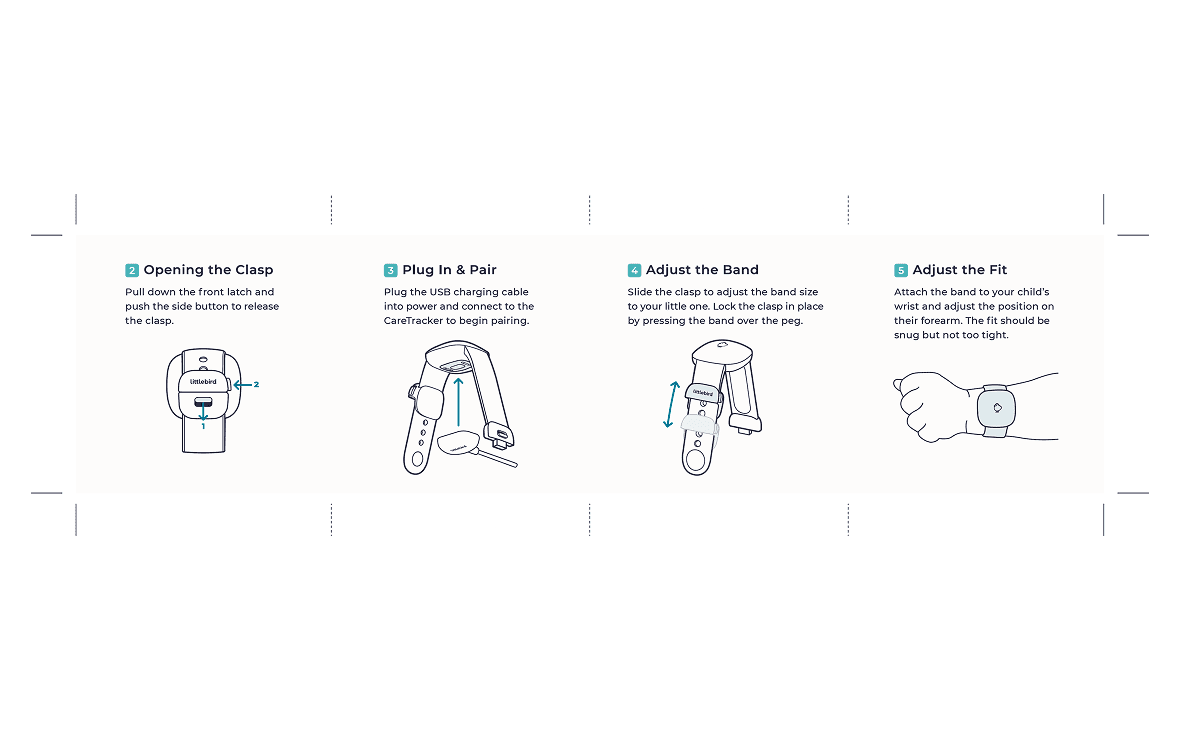 2 Opening the Clasp

Pull down the front latch and push the side button to release the clasp.

littlebird

2

1

3 Plug In & Pair

Plug the USB charging cable into power and connect to the CareTracker to begin pairing.

4 Adjust the Band

Slide the clasp to adjust the band size to your little one. Lock the clasp in place by pressing the band over the peg.

littlebird

5 Adjust the Fit

Attach the band to your child's wrist and adjust the position on their forearm. The fit should be snug but not too tight.