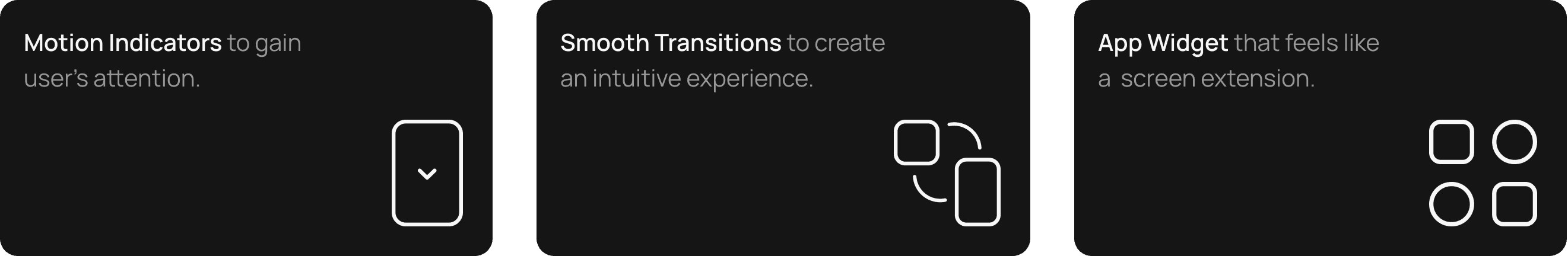 Motion Indicators to gain user's attention.

Smooth Transitions to create an intuitive experience.

App Widget that feels like a screen extension.