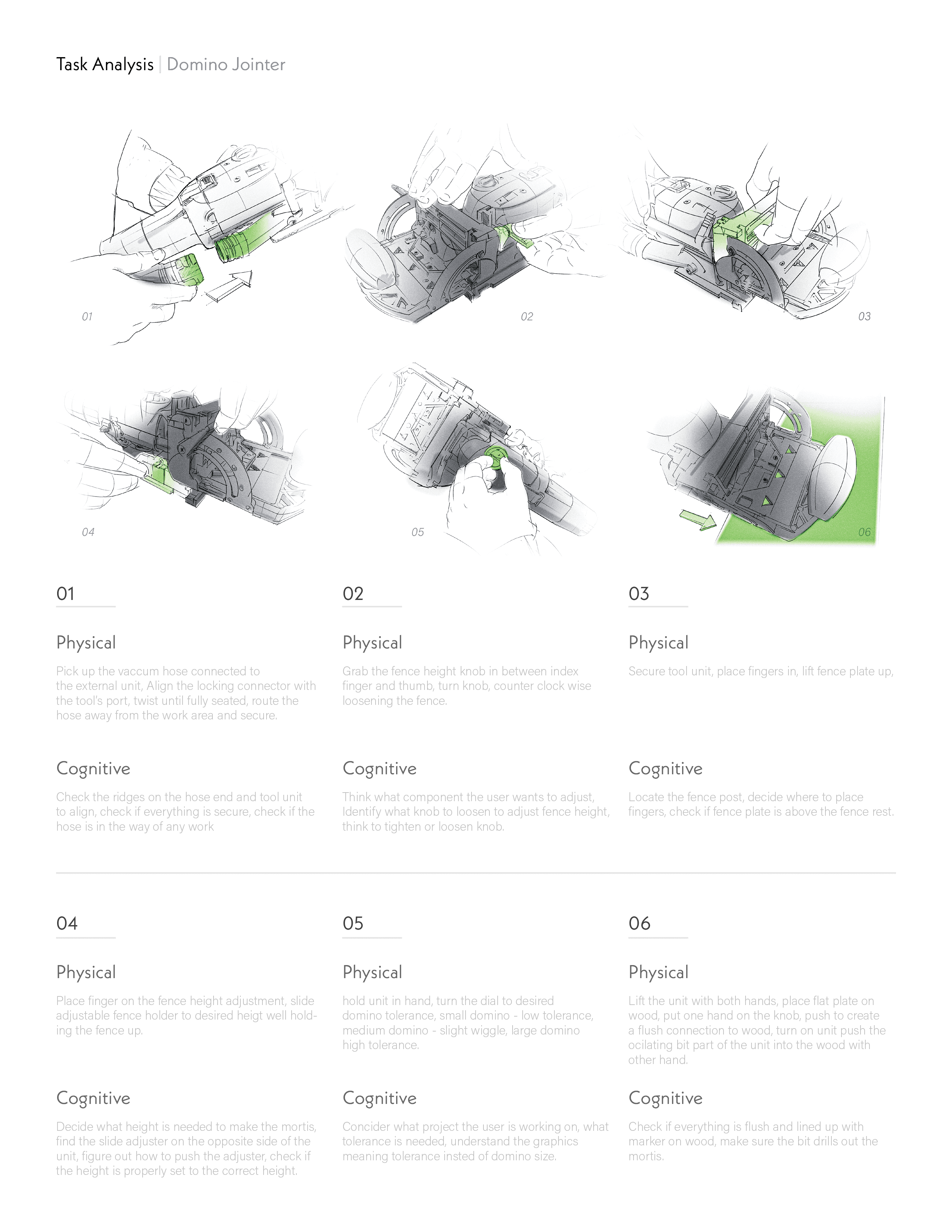 Task Analysis | Domino Jointer

01

02

03

04

05

06

01

Physical

Pick up the vaccum hose connected to the external unit, Align the locking connector with the tool's port, twist until fully seated, route the hose away from the work area and secure.

Cognitive

Check the ridges on the hose end and tool unit to align, check if everything is secure, check if the hose is in the way of any work

02

Physical

Grab the fence height knob in between index finger and thumb, turn knob, counter clock wise loosening the fence.

Cognitive

Think what component the user wants to adjust, Identify what knob to loosen to adjust fence height, think to tighten or loosen knob.

03

Physical

Secure tool unit, place fingers in, lift fence plate up,

Cognitive

Locate the fence post, decide where to place fingers, check if fence plate is above the fence rest.

04

Physical

Place finger on the fence height adjustment, slide adjustable fence holder to desired heigt well holding the fence up.

Cognitive

Decide what height is needed to make the mortis, find the slide adjuster on the opposite side of the unit, figure out how to push the adjuster, check if the height is properly set to the correct height.

05

Physical

hold unit in hand, turn the dial to desired domino tolerance, small domino - low tolerance, medium domino - slight wiggle, large domino high tolerance.

Cognitive

Concider what project the user is working on, what tolerance is needed, understand the graphics meaning tolerance insted of domino size.

06

Physical

Lift the unit with both hands, place flat plate on wood, put one hand on the knob, push to create a flush connection to wood, turn on unit push the ocilating bit part of the unit into the wood with other hand.

Cognitive

Check if everything is flush and lined up with marker on wood, make sure the bit drills out the mortis.