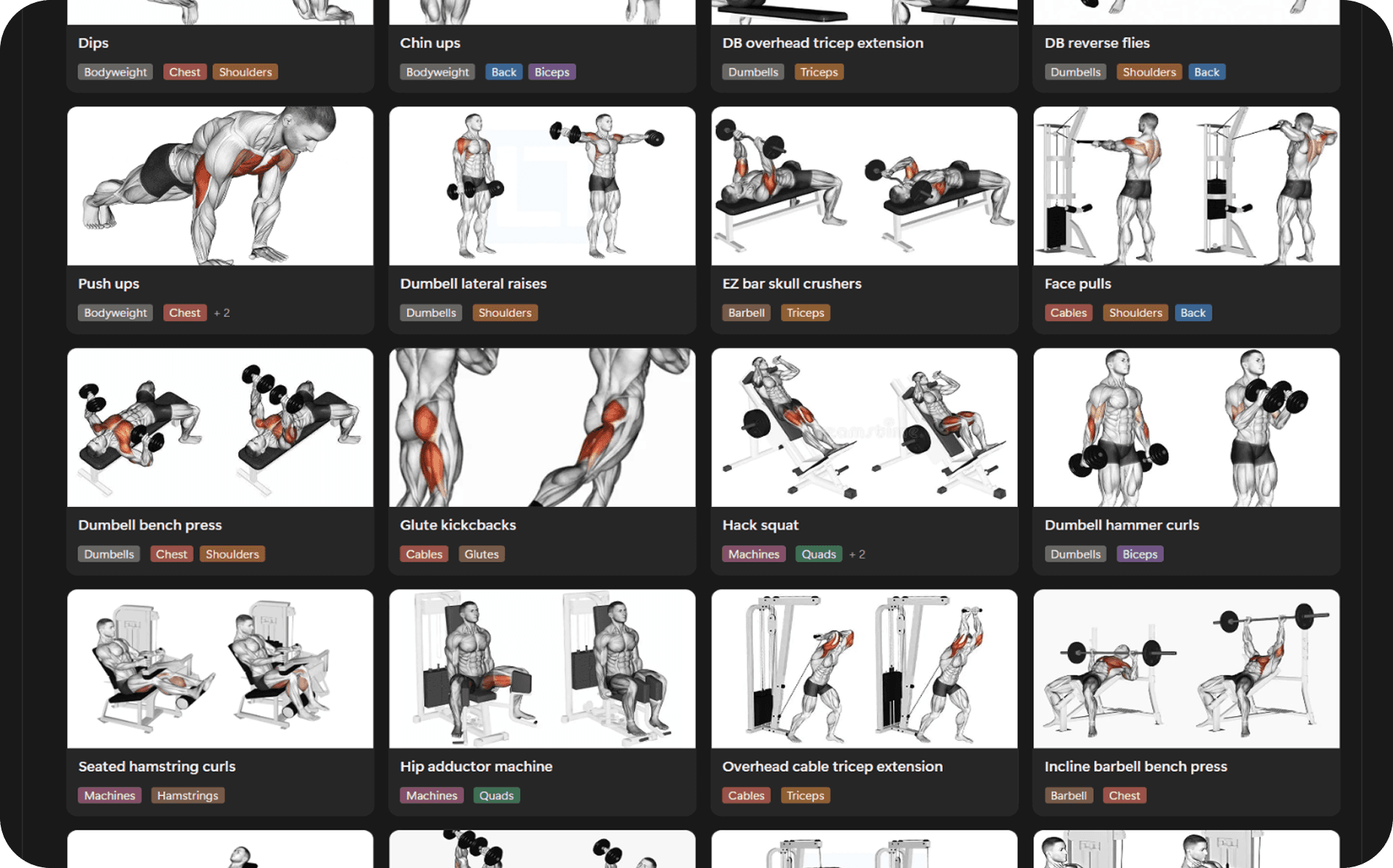 Dips
Bodyweight Chest Shoulders

Chin ups
Bodyweight Back Biceps

DB overhead tricep extension
Dumbells Triceps

DB reverse flies
Dumbells Shoulders Back

Push ups
Bodyweight Chest + 2

Dumbell lateral raises
Dumbells Shoulders

EZ bar skull crushers
Barbell Triceps

Face pulls
Cables Shoulders Back

Dumbell bench press
Dumbells Chest Shoulders

Glute kickbacks
Cables Glutes

Hack squat
Machines Quads + 2

Dumbell hammer curls
Dumbells Biceps

Seated hamstring curls
Machines Hamstrings

Hip adductor machine
Machines Quads

Overhead cable tricep extension
Cables Triceps

Incline barbell bench press
Barbell Chest