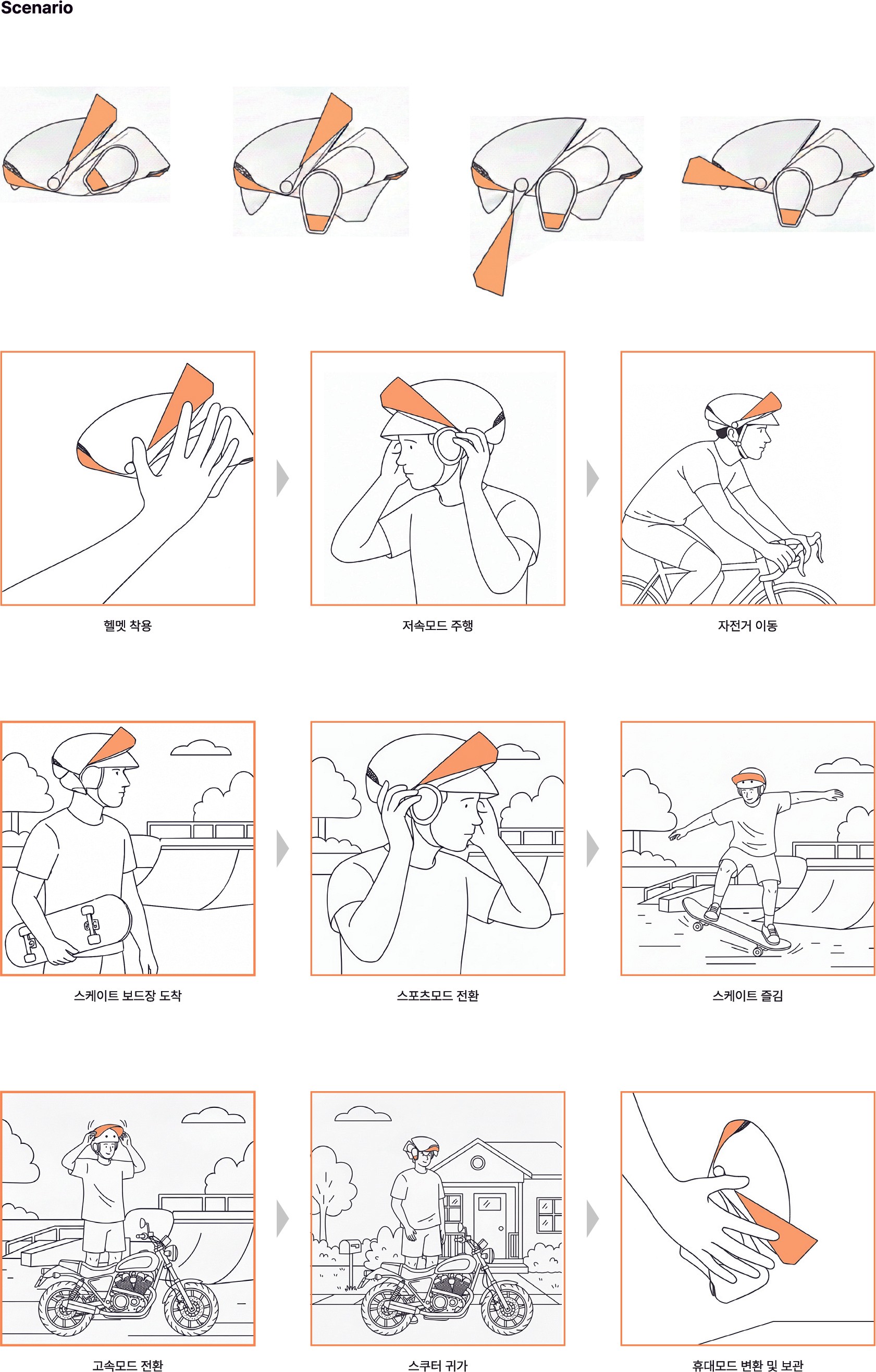 Scenario

헬멧 착용

저속모드 주행

자전거 이동

스케이트 보드장 도착

스포츠모드 전환

스케이트 즐김

고속모드 전환

스쿠터 귀가

휴대모드 변환 및 보관