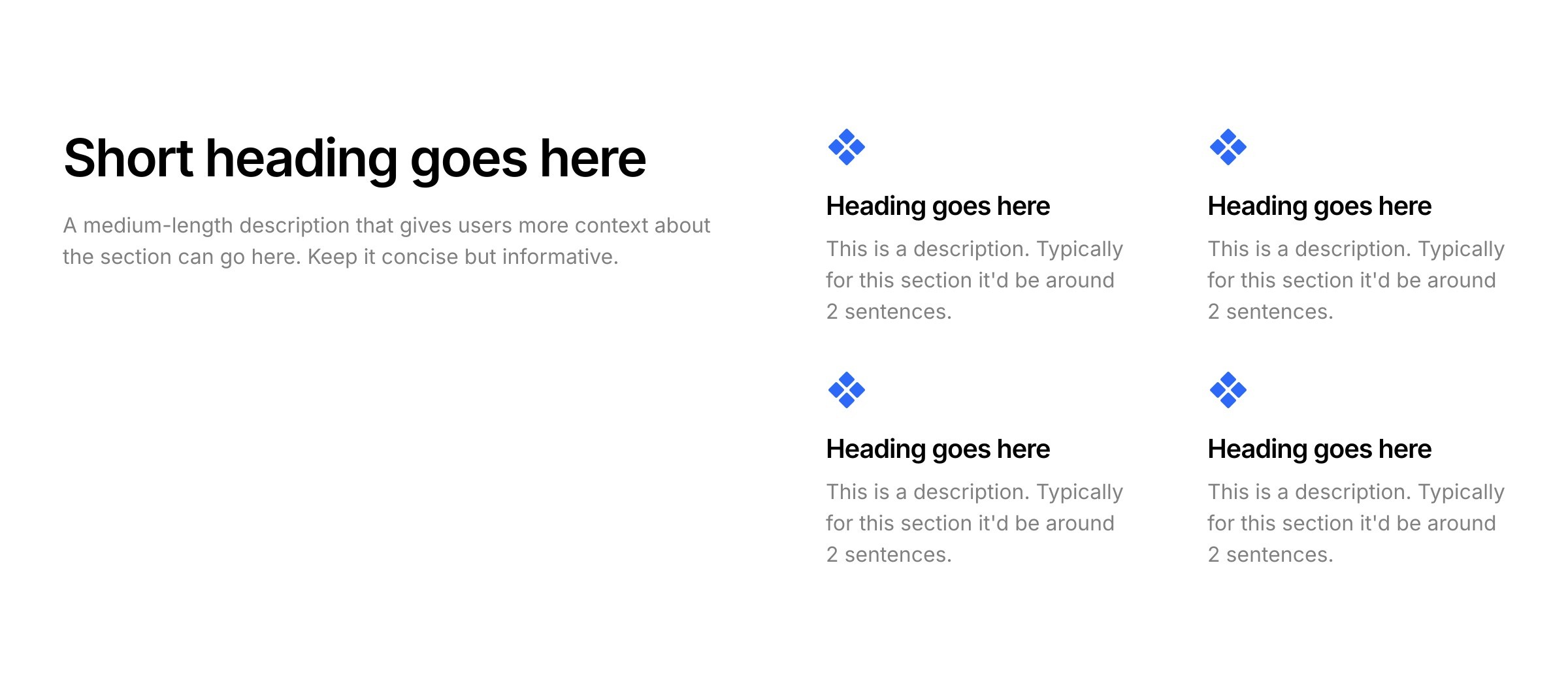 Short heading goes here

A medium-length description that gives users more context about the section can go here. Keep it concise but informative.

Heading goes here

This is a description. Typically for this section it'd be around 2 sentences.

Heading goes here

This is a description. Typically for this section it'd be around 2 sentences.

Heading goes here

This is a description. Typically for this section it'd be around 2 sentences.

Heading goes here

This is a description. Typically for this section it'd be around 2 sentences.