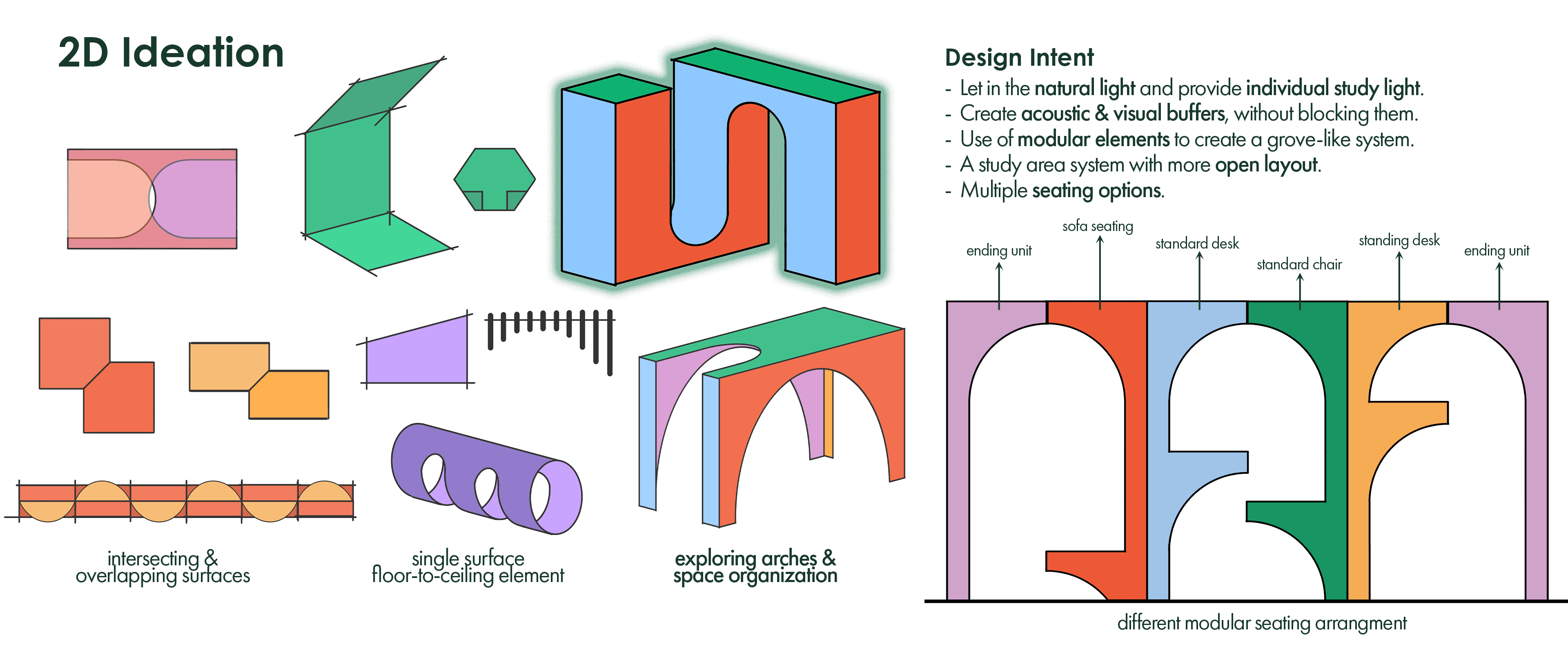 2D Ideation

intersecting & overlapping surfaces

single surface floor-to-ceiling element

exploring arches & space organization

Design Intent

- Let in the natural light and provide individual study light.
- Create acoustic & visual buffers, without blocking them.
- Use of modular elements to create a grove-like system.
- A study area system with more open layout.
- Multiple seating options.

ending unit

sofa seating

standard desk

standard chair

standing desk

ending unit

different modular seating arrangment