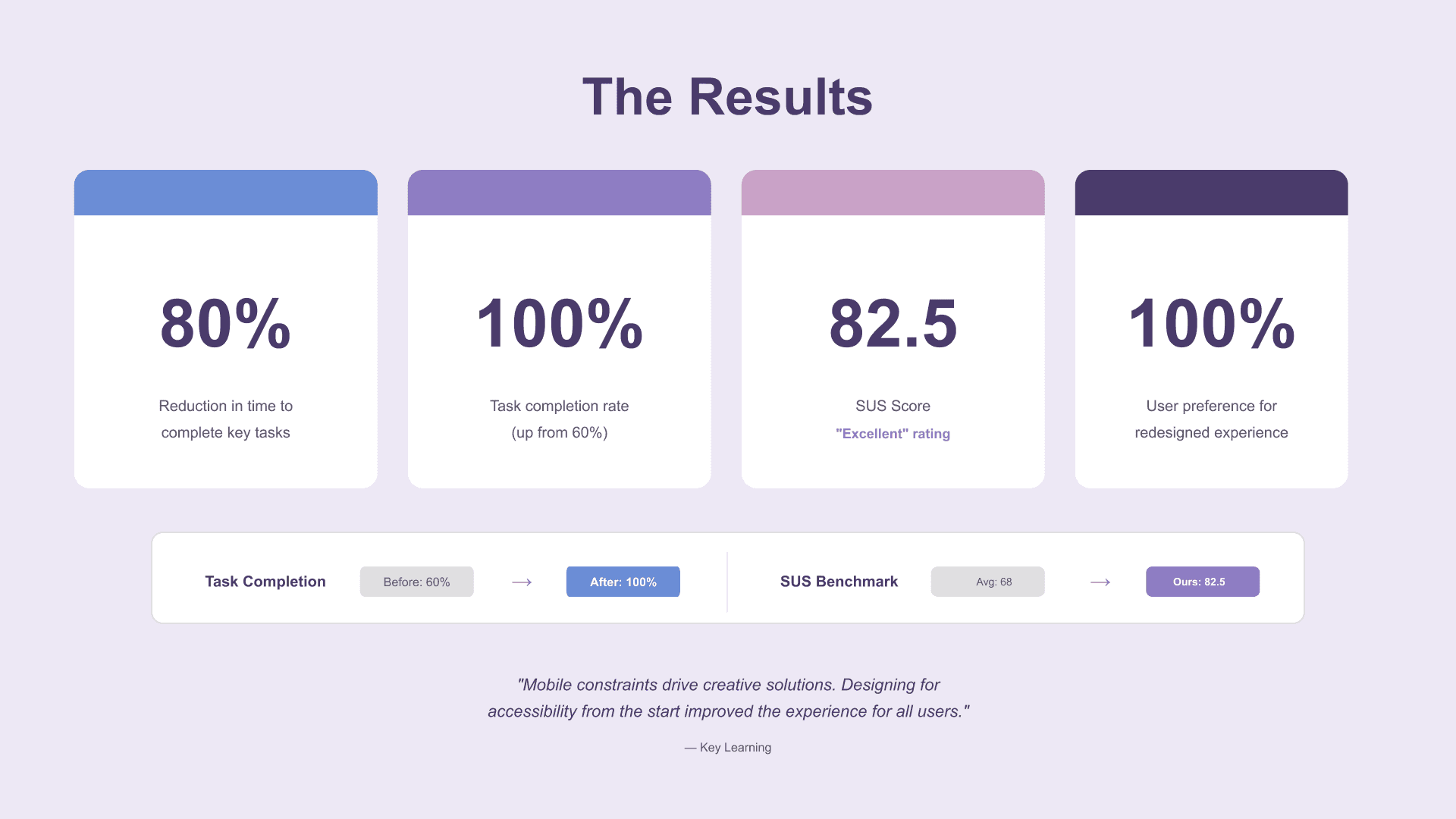 The Results

80%

Reduction in time to complete key tasks

100%

Task completion rate (up from 60%)

82.5

SUS Score

"Excellent" rating

100%

User preference for redesigned experience

Task Completion Before: 60% → After: 100%

SUS Benchmark Avg: 68 → Ours: 82.5

"Mobile constraints drive creative solutions. Designing for accessibility from the start improved the experience for all users."

— Key Learning