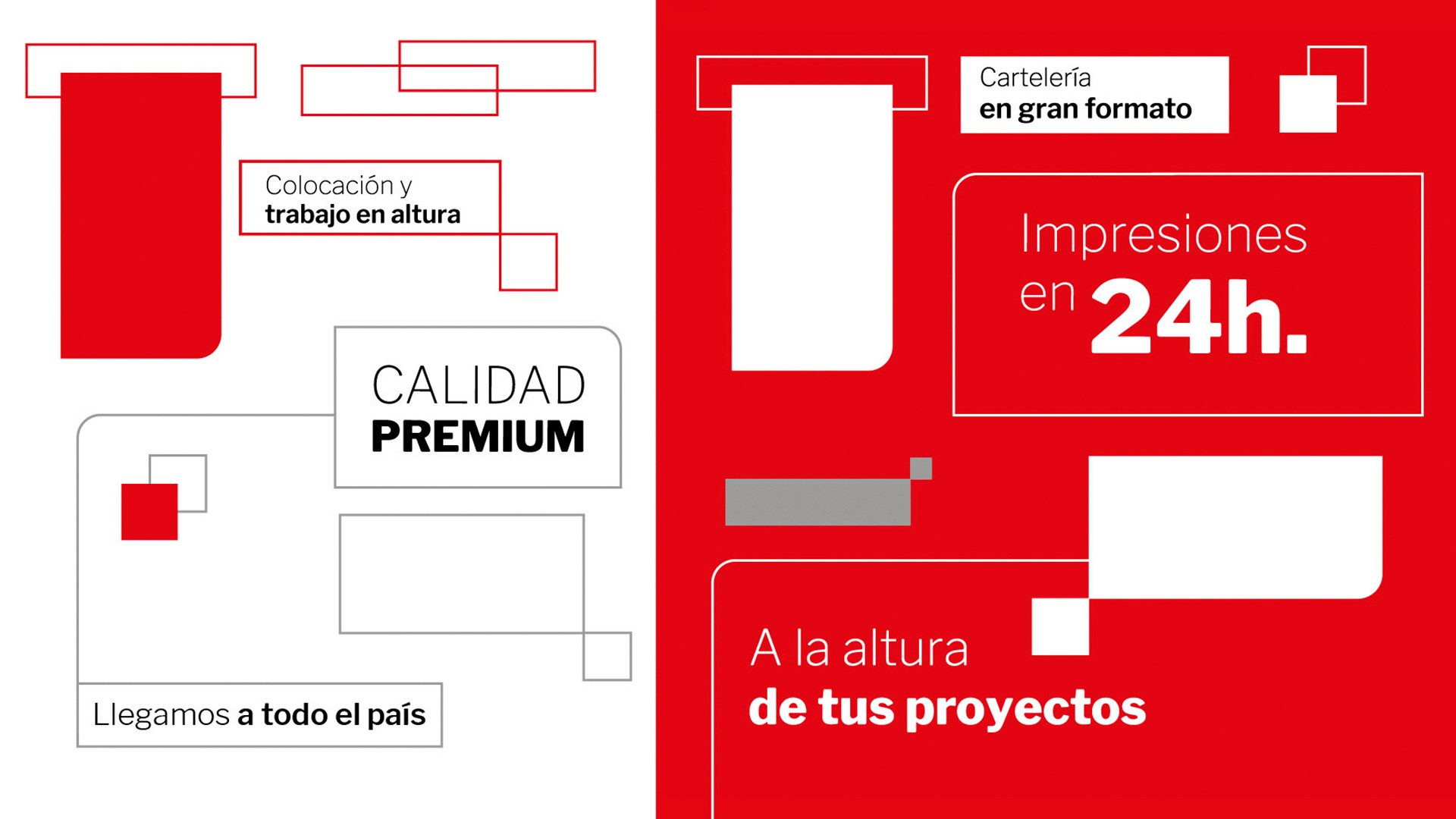 Colocación y
trabajo en altura

CALIDAD
PREMIUM

Llegamos a todo el país

Cartelería
en gran formato

Impresiones
en 24h.

A la altura
de tus proyectos