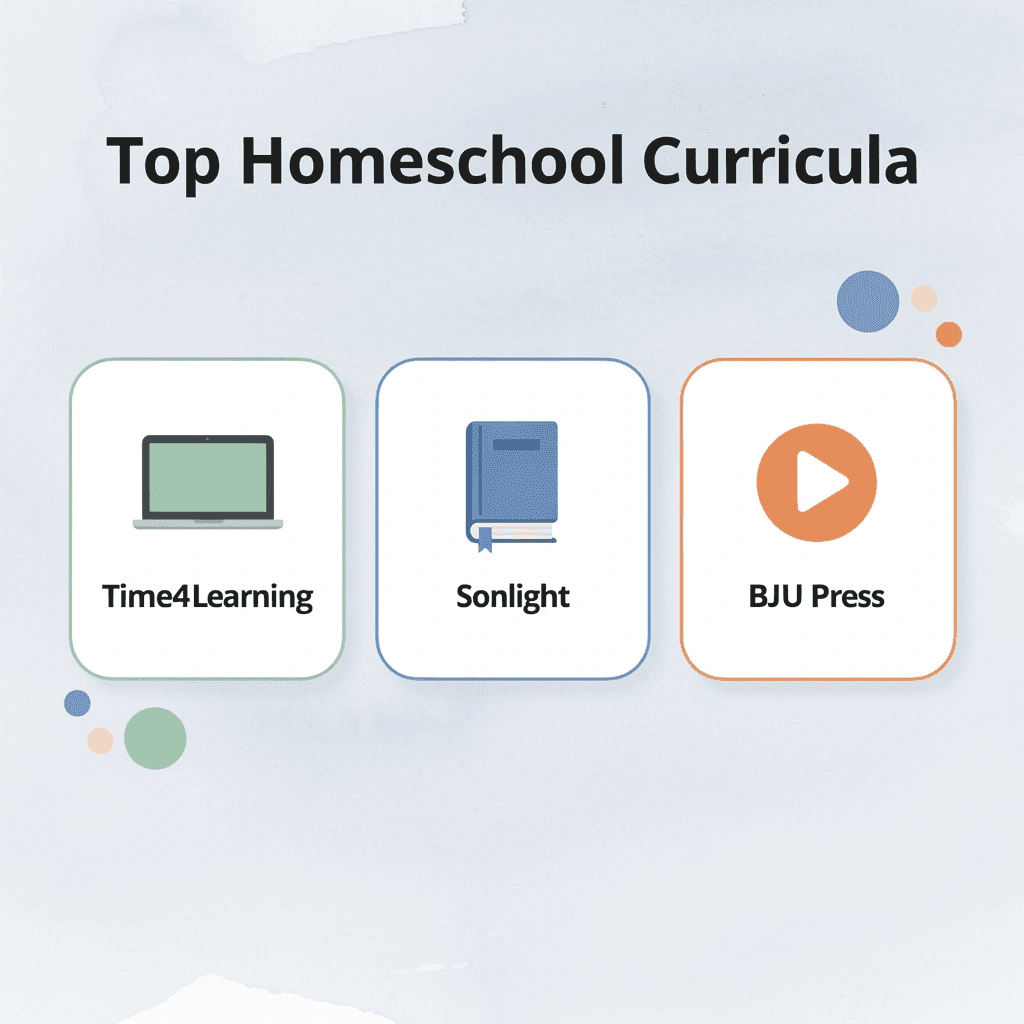 Top Homeschool Curricula

Time4Learning

Sonlight

BJU Press