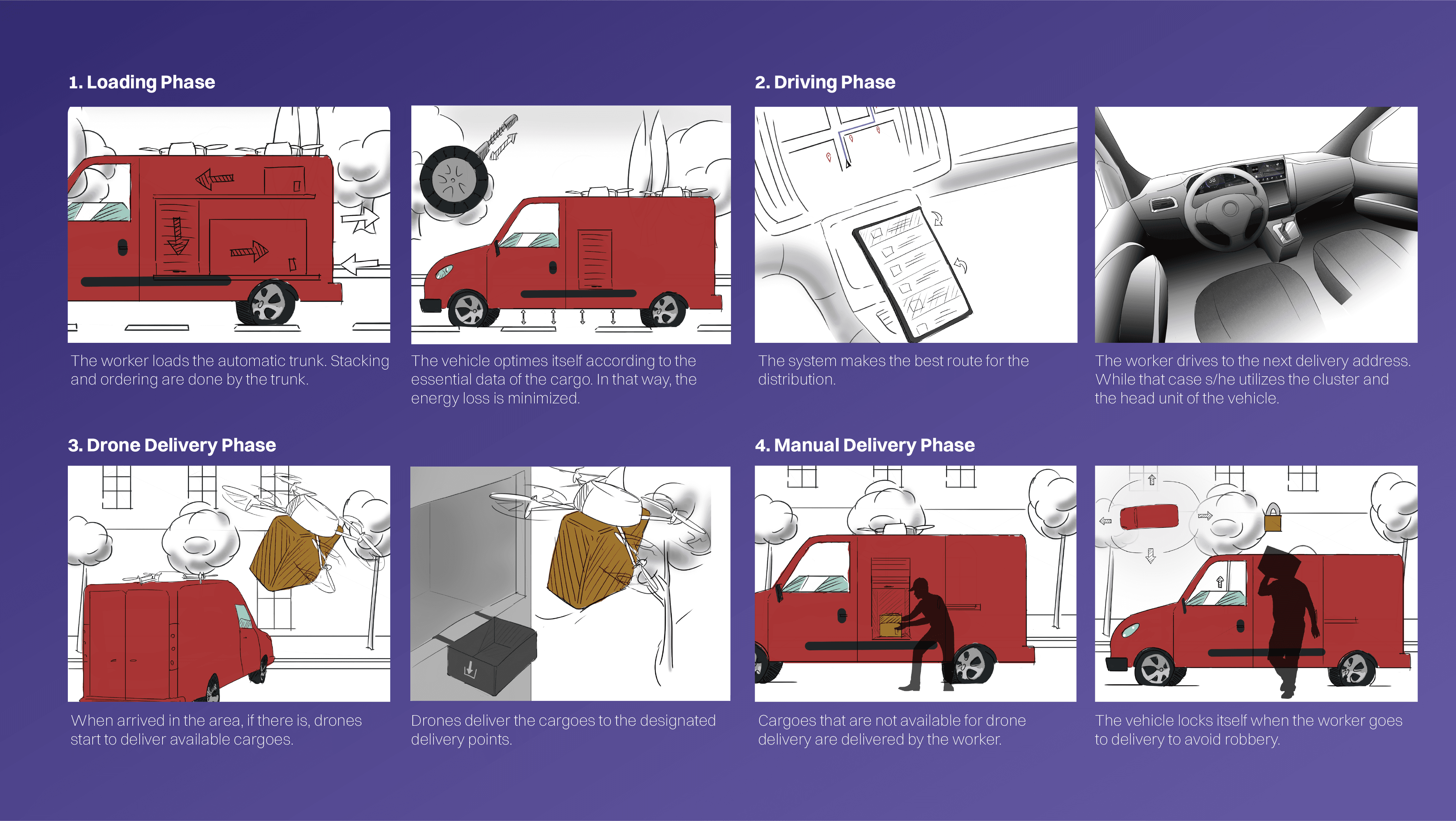 1. Loading Phase

The worker loads the automatic trunk. Stacking and ordering are done by the trunk.

The vehicle optimes itself according to the essential data of the cargo. In that way, the energy loss is minimized.

2. Driving Phase

The system makes the best route for the distribution.

The worker drives to the next delivery address. While that case s/he utilizes the cluster and the head unit of the vehicle.

3. Drone Delivery Phase

When arrived in the area, if there is, drones start to deliver available cargoes.

Drones deliver the cargoes to the designated delivery points.

4. Manual Delivery Phase

Cargoes that are not available for drone delivery are delivered by the worker.

The vehicle locks itself when the worker goes to delivery to avoid robbery.