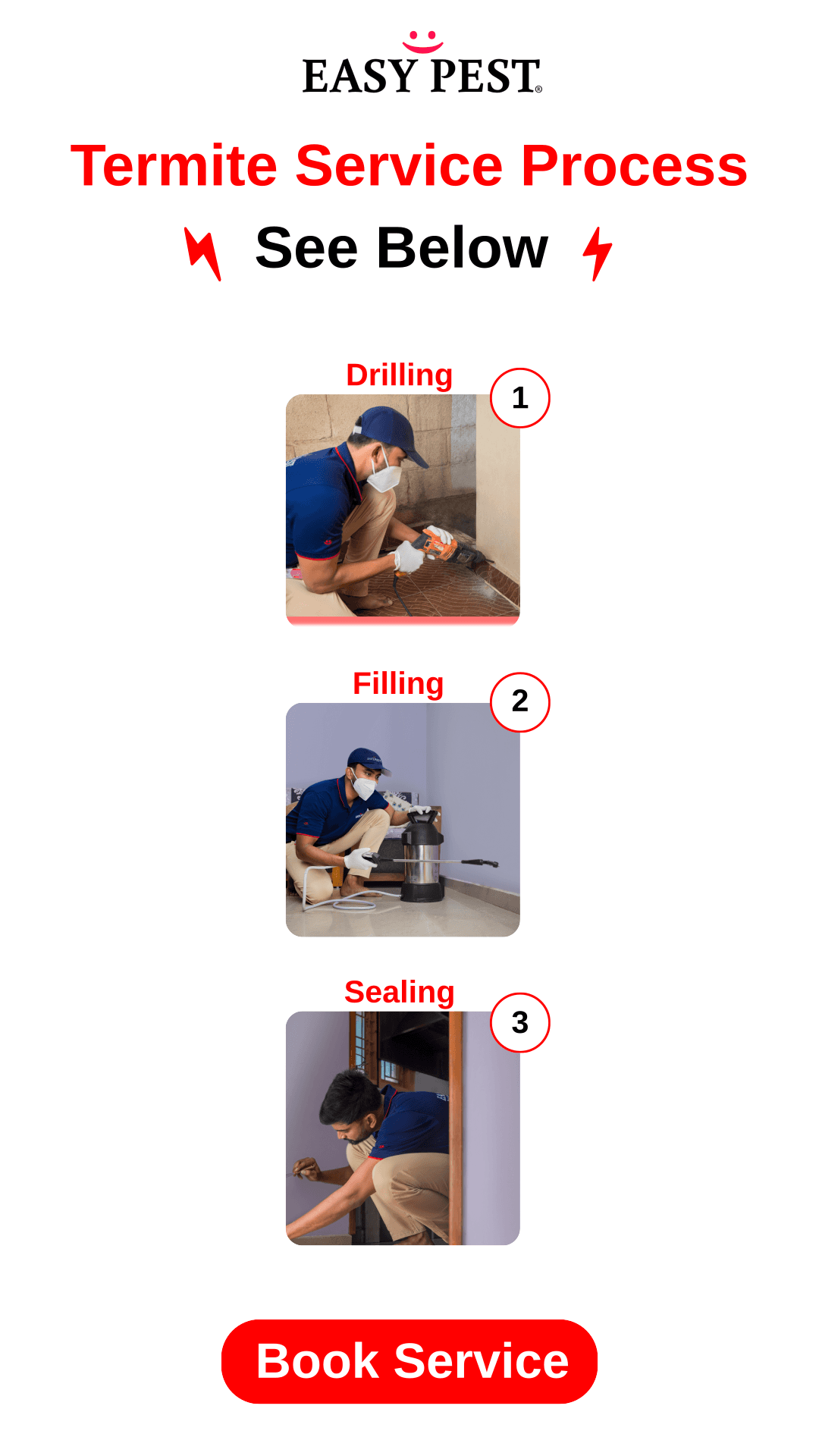 EASY PEST®

Termite Service Process

See Below

Drilling
1

Filling
2

Sealing
3

Book Service