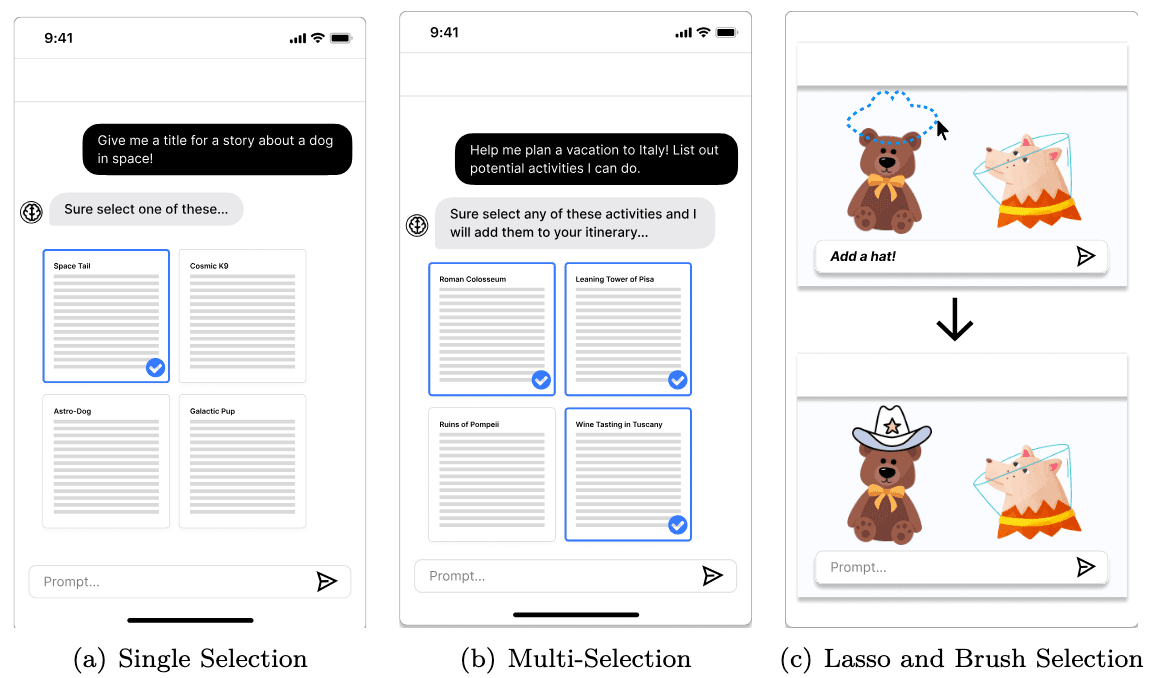 9:41

Give me a title for a story about a dog in space!

Sure select one of these...

Space Tail

Cosmic K9

Astro-Dog

Galactic Pup

Prompt...

(a) Single Selection

9:41

Help me plan a vacation to Italy! List out potential activities I can do.

Sure select any of these activities and I will add them to your itinerary...

Roman Colosseum

Leaning Tower of Pisa

Ruins of Pompeii

Wine Tasting in Tuscany

Prompt...

(b) Multi-Selection

Add a hat!

Prompt...

(c) Lasso and Brush Selection