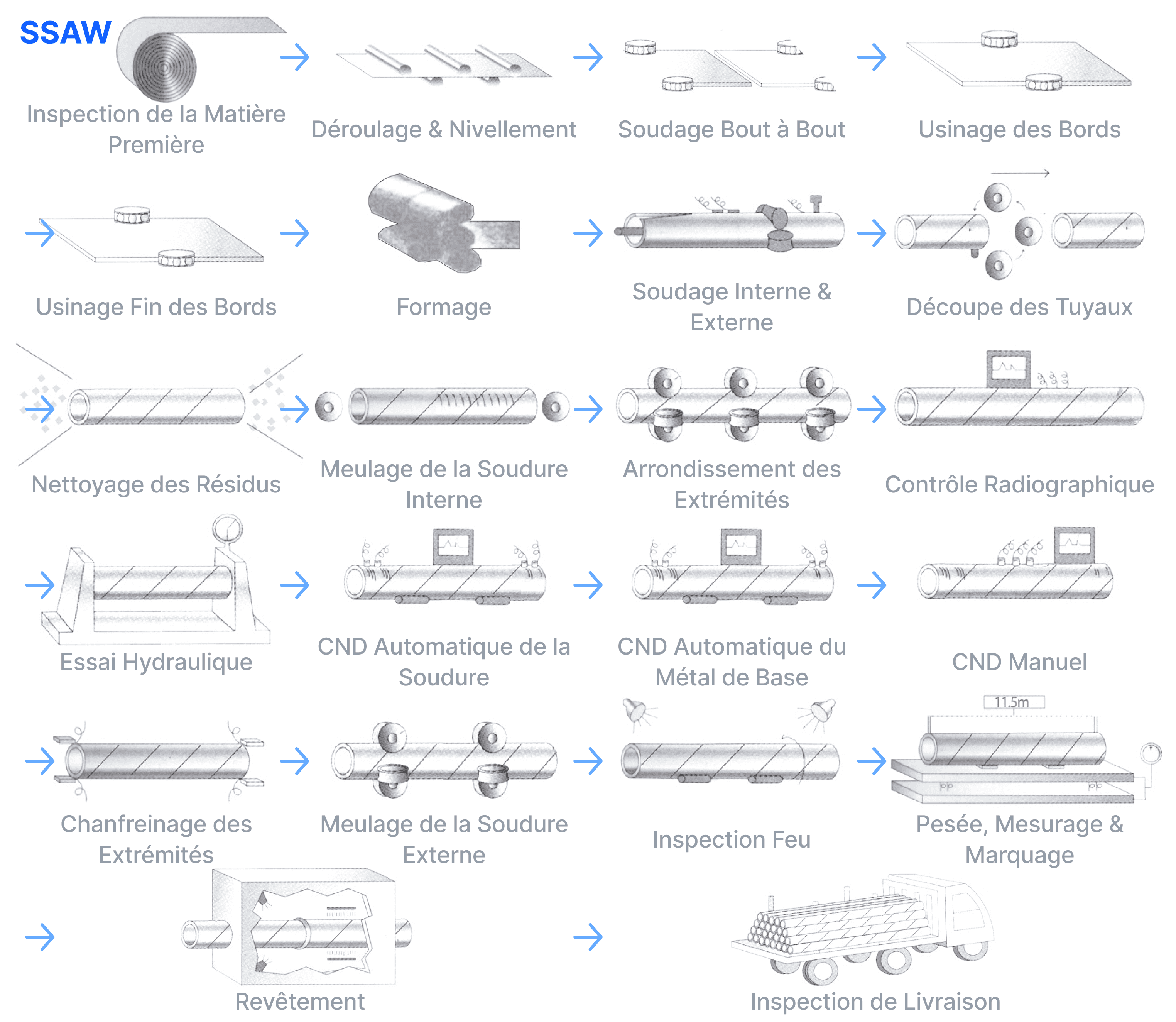 SSAW

Inspection de la Matière Première

Déroulage & Nivellement

Soudage Bout à Bout

Usinage des Bords

Usinage Fin des Bords

Formage

Soudage Interne & Externe

Découpe des Tuyaux

Nettoyage des Résidus

Meulage de la Soudure Interne

Arrondissement des Extrémités

Contrôle Radiographique

Essai Hydraulique

CND Automatique de la Soudure

CND Automatique du Métal de Base

CND Manuel

Chanfreinage des Extrémités

Meulage de la Soudure Externe

Inspection Feu

11.5m

Pesée, Mesurage & Marquage

Revêtement

Inspection de Livraison