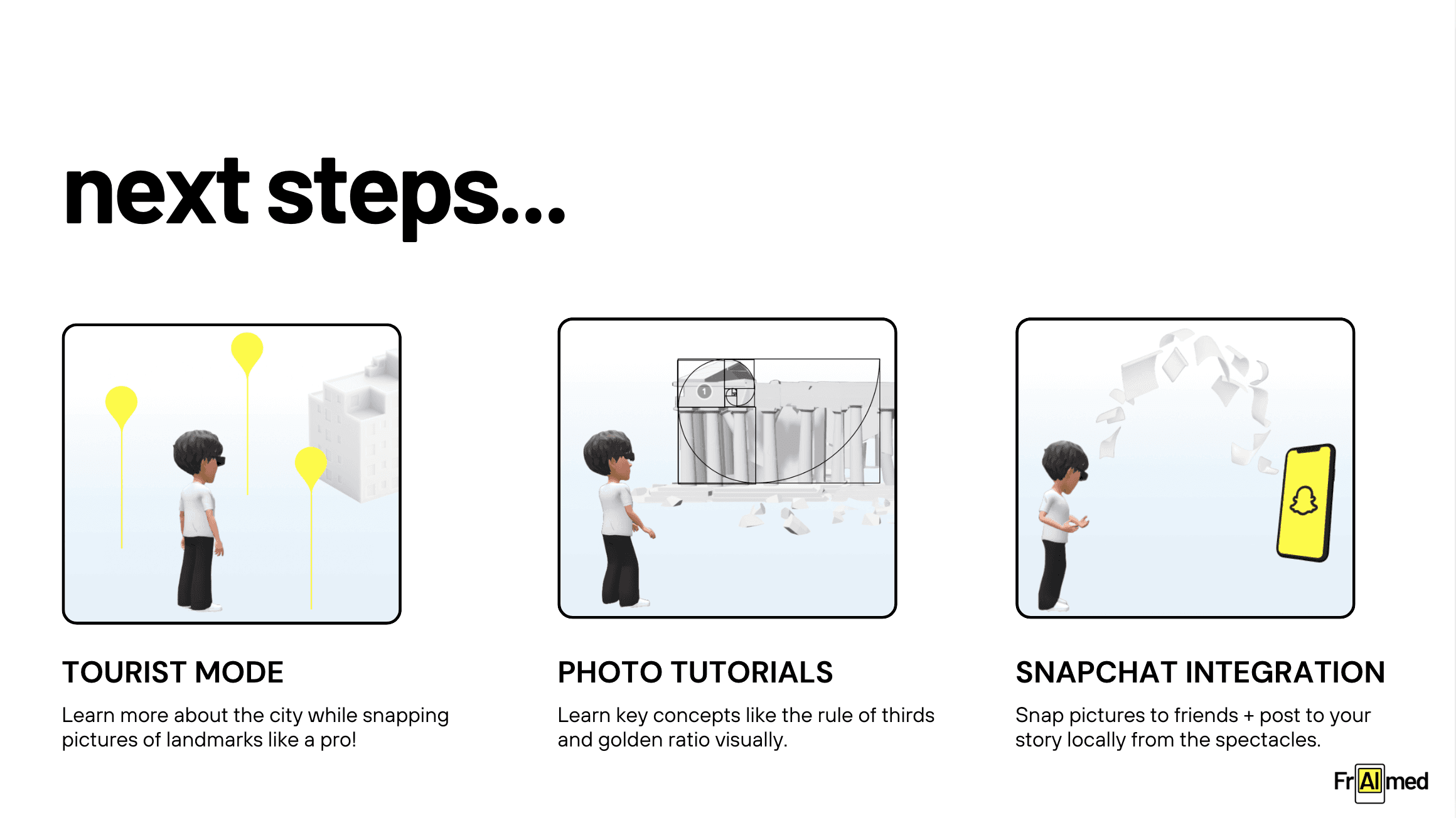 next steps...

1

TOURIST MODE

Learn more about the city while snapping pictures of landmarks like a pro!

PHOTO TUTORIALS

Learn key concepts like the rule of thirds and golden ratio visually.

SNAPCHAT INTEGRATION

Snap pictures to friends + post to your story locally from the spectacles.

FrAImed