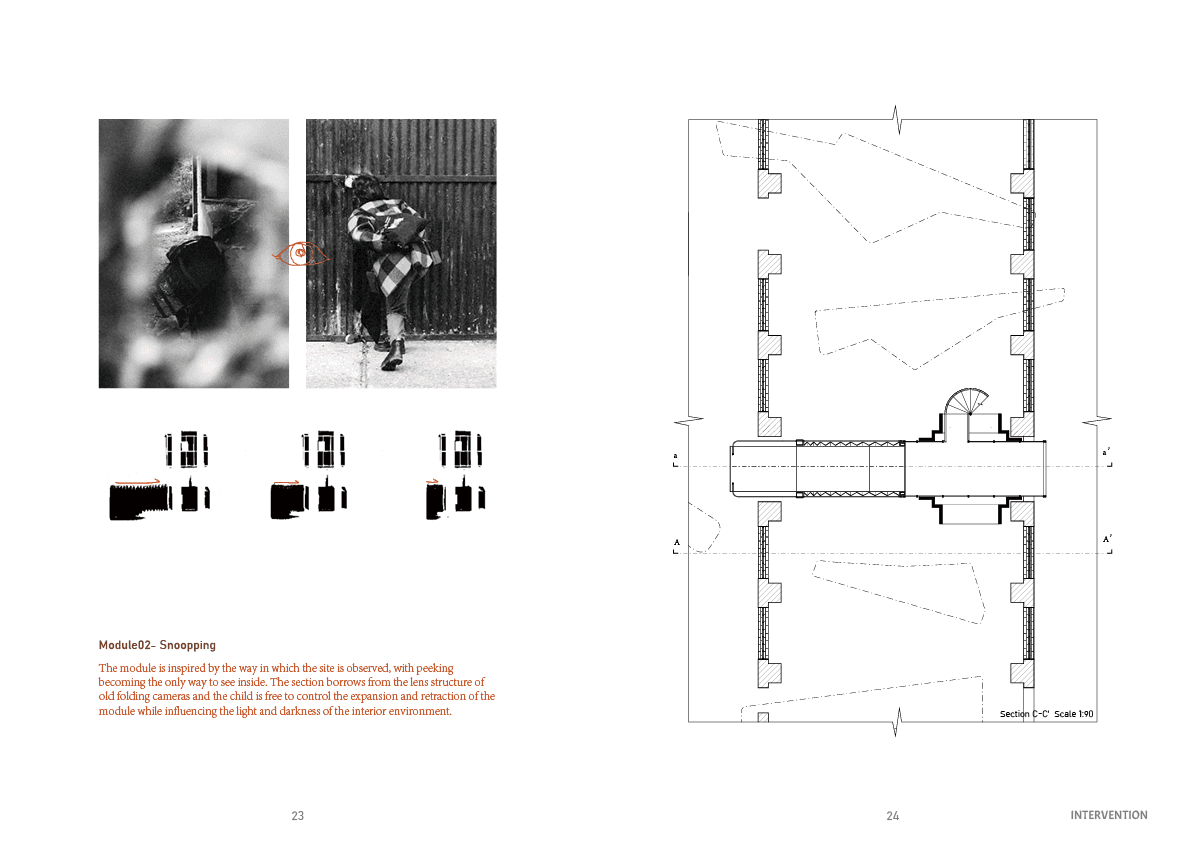 Module02- Snoopping

The module is inspired by the way in which the site is observed, with peeking becoming the only way to see inside. The section borrows from the lens structure of old folding cameras and the child is free to control the expansion and retraction of the module while influencing the light and darkness of the interior environment.

23

a

a'

A

A'

Section C-C' Scale 1:90

24

INTERVENTION