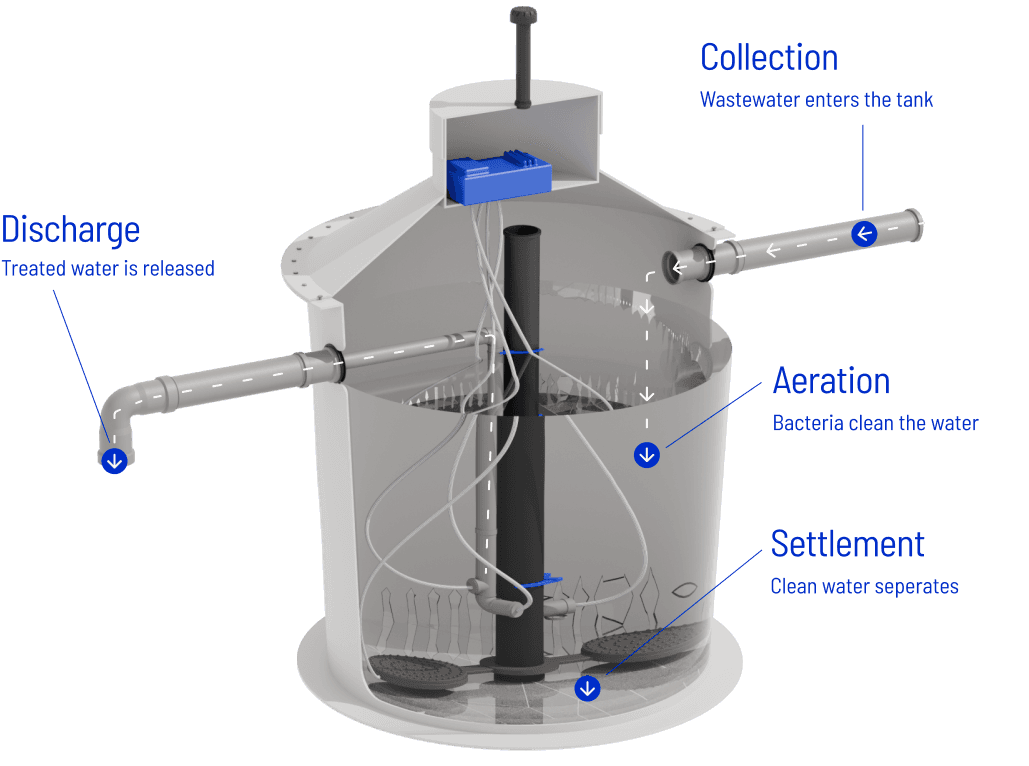 Collection
Wastewater enters the tank

Discharge
Treated water is released

Aeration
Bacteria clean the water

Settlement
Clean water seperates