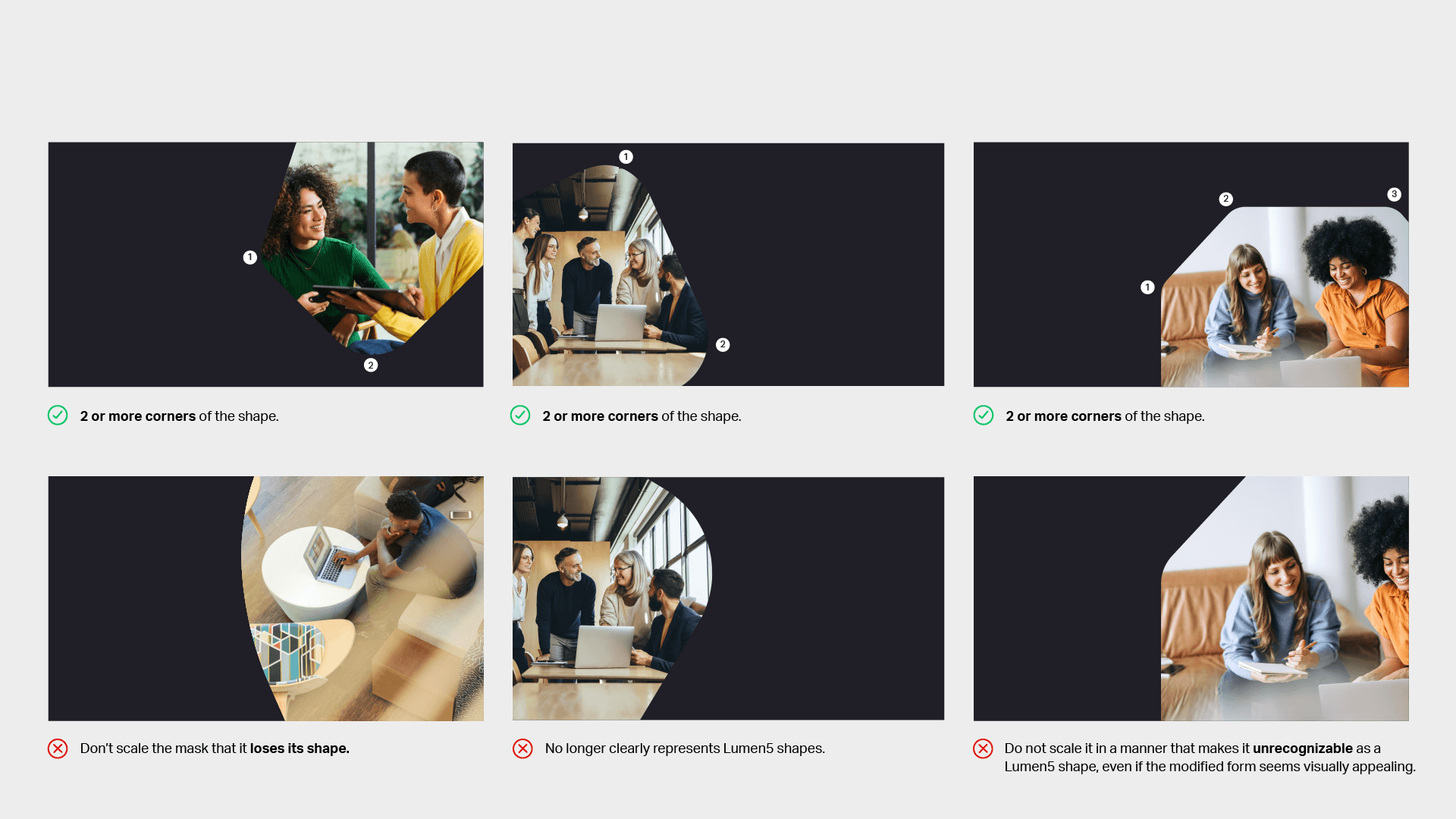 1

2

2 or more corners of the shape.

1

2

2 or more corners of the shape.

2

3

1

2 or more corners of the shape.

Don't scale the mask that it loses its shape.

No longer clearly represents Lumen5 shapes.

Do not scale it in a manner that makes it unrecognizable as a Lumen5 shape, even if the modified form seems visually appealing.