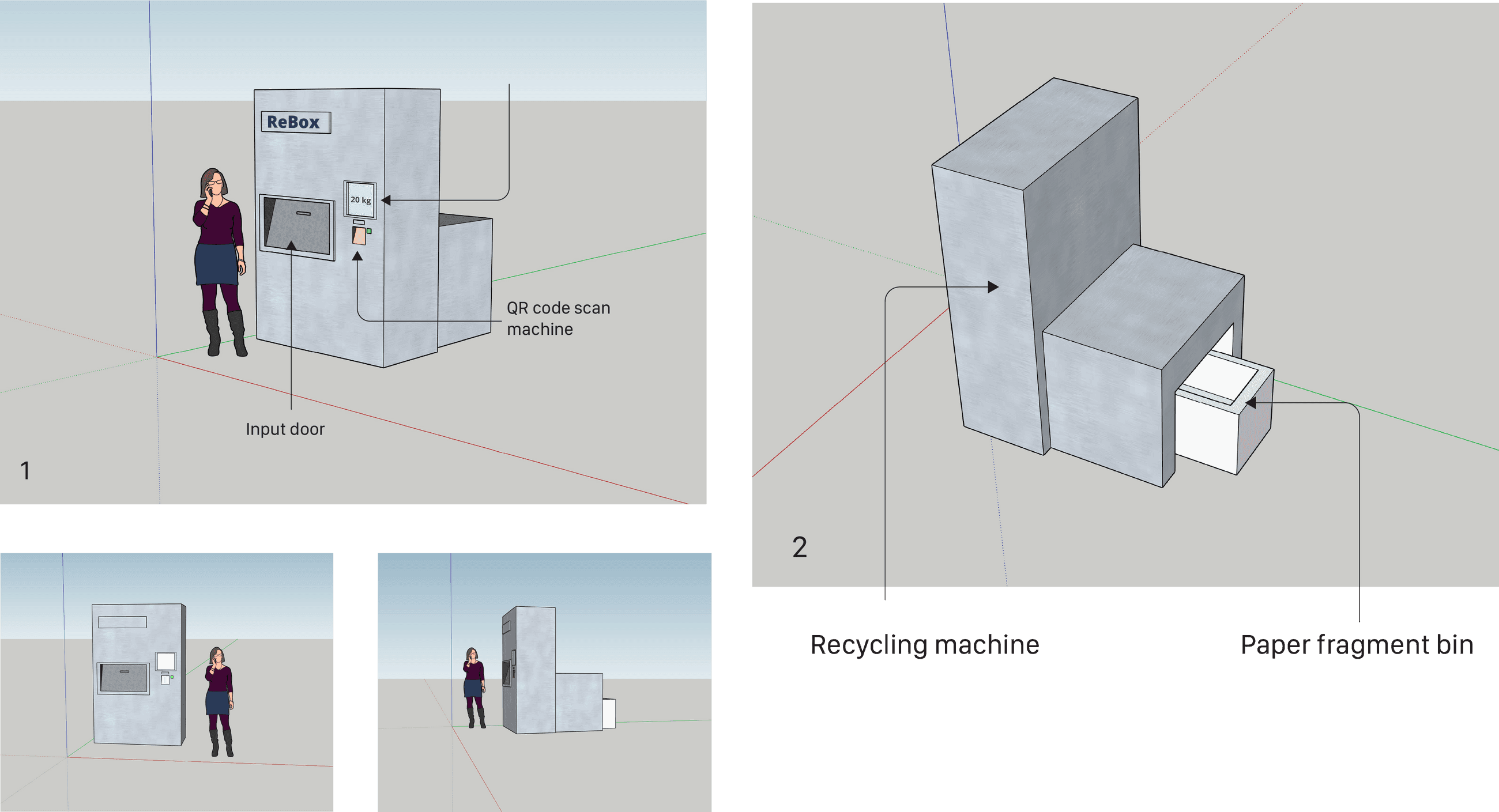 ReBox

20 kg

QR code scan machine

Input door

1

2

Recycling machine

Paper fragment bin