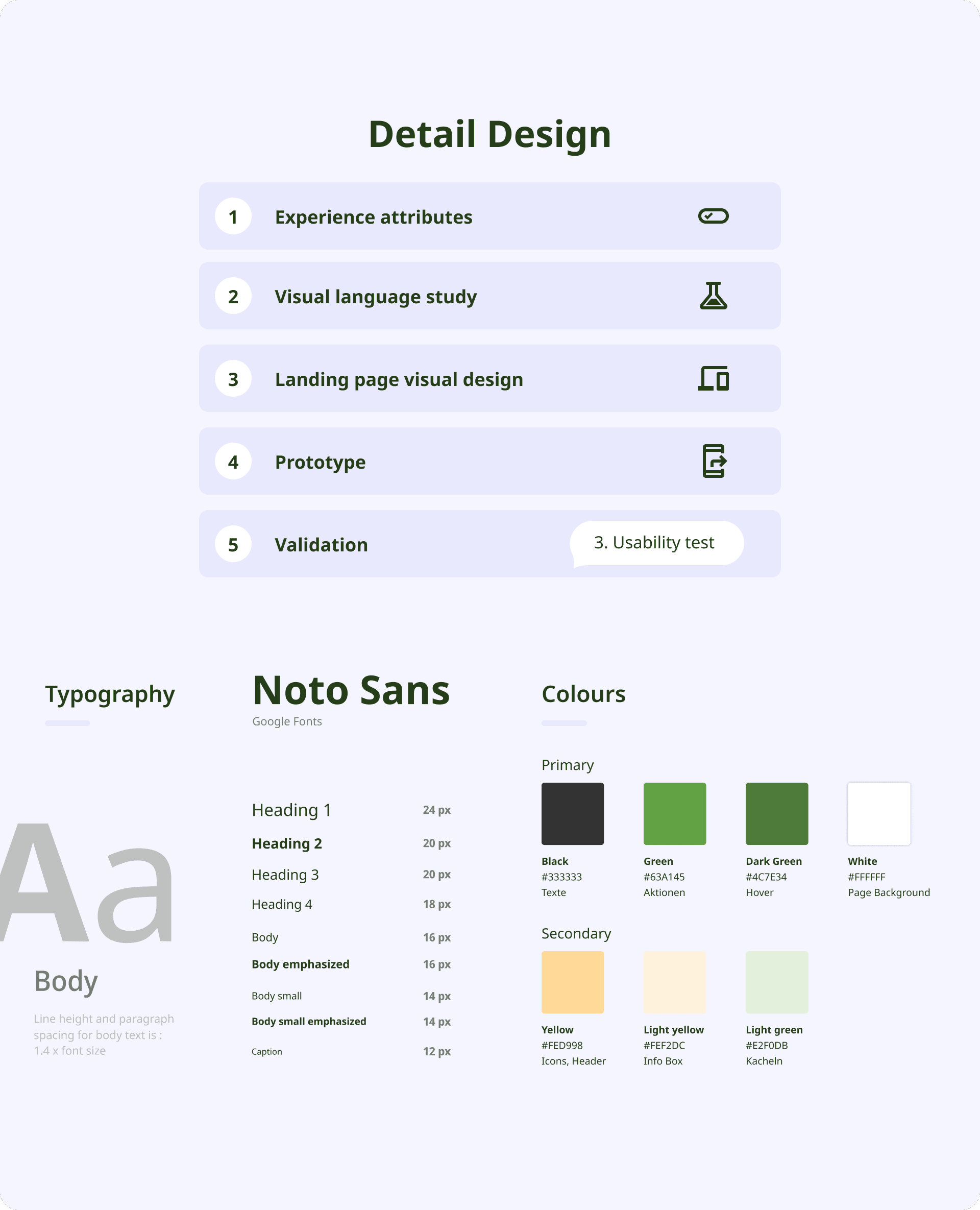 Detail Design

1 Experience attributes

2 Visual language study

3 Landing page visual design

4 Prototype

5 Validation

3. Usability test

Typography

Aa

Body

Line height and paragraph spacing for body text is : 1.4 x font size

Noto Sans
Google Fonts

Heading 1 24 px
Heading 2 20 px
Heading 3 20 px
Heading 4 18 px
Body 16 px
Body emphasized 16 px
Body small 14 px
Body small emphasized 14 px
Caption 12 px

Colours

Primary

Black
#333333
Texte

Green
#63A145
Aktionen

Dark Green
#4C7E34
Hover

White
#FFFFFF
Page Background

Secondary

Yellow
#FED998
Icons, Header

Light yellow
#FEF2DC
Info Box

Light green
#E2F0DB
Kacheln