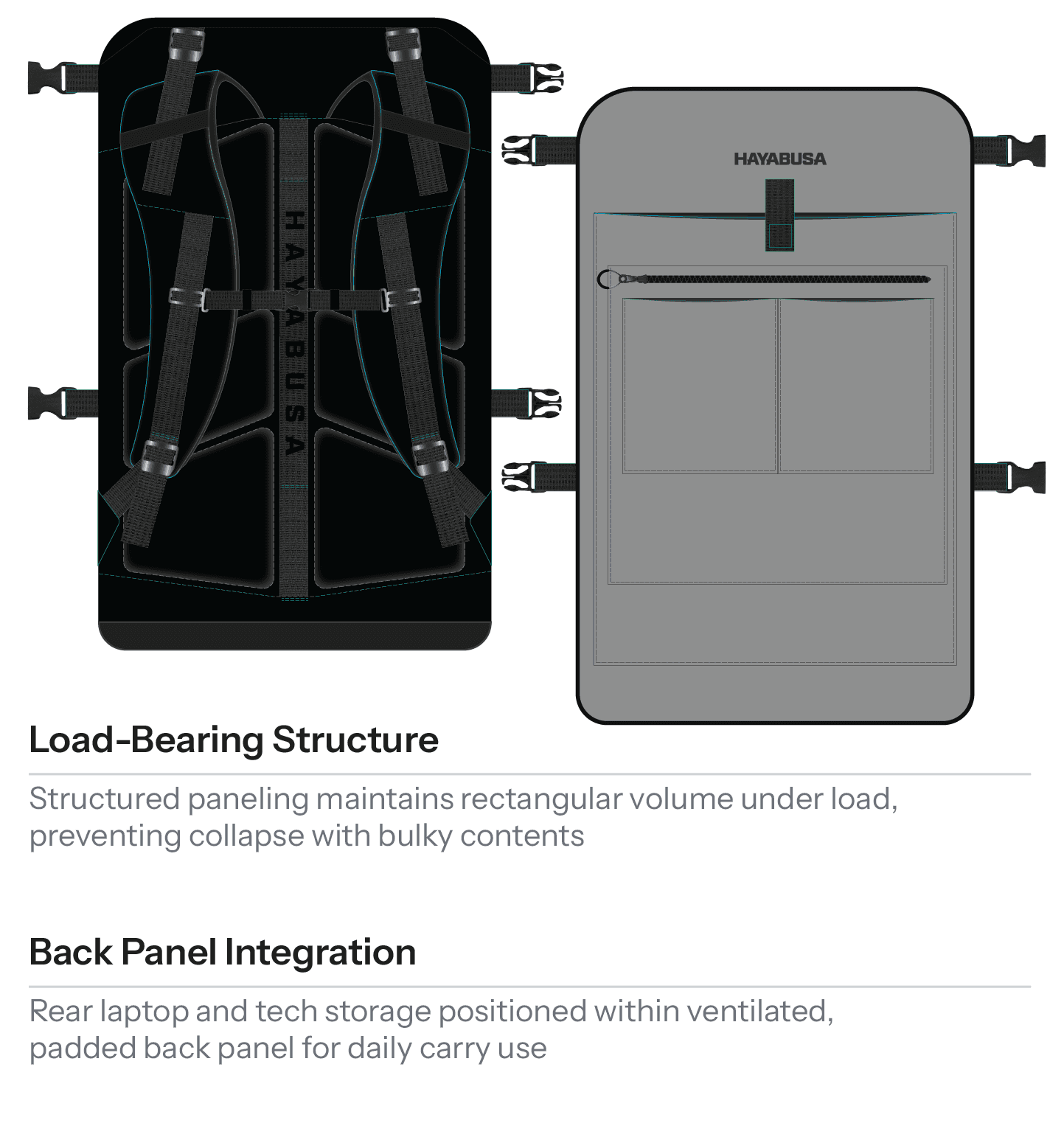 HAYABUSA

HAYABUSA

Load-Bearing Structure

Structured paneling maintains rectangular volume under load, preventing collapse with bulky contents

Back Panel Integration

Rear laptop and tech storage positioned within ventilated, padded back panel for daily carry use