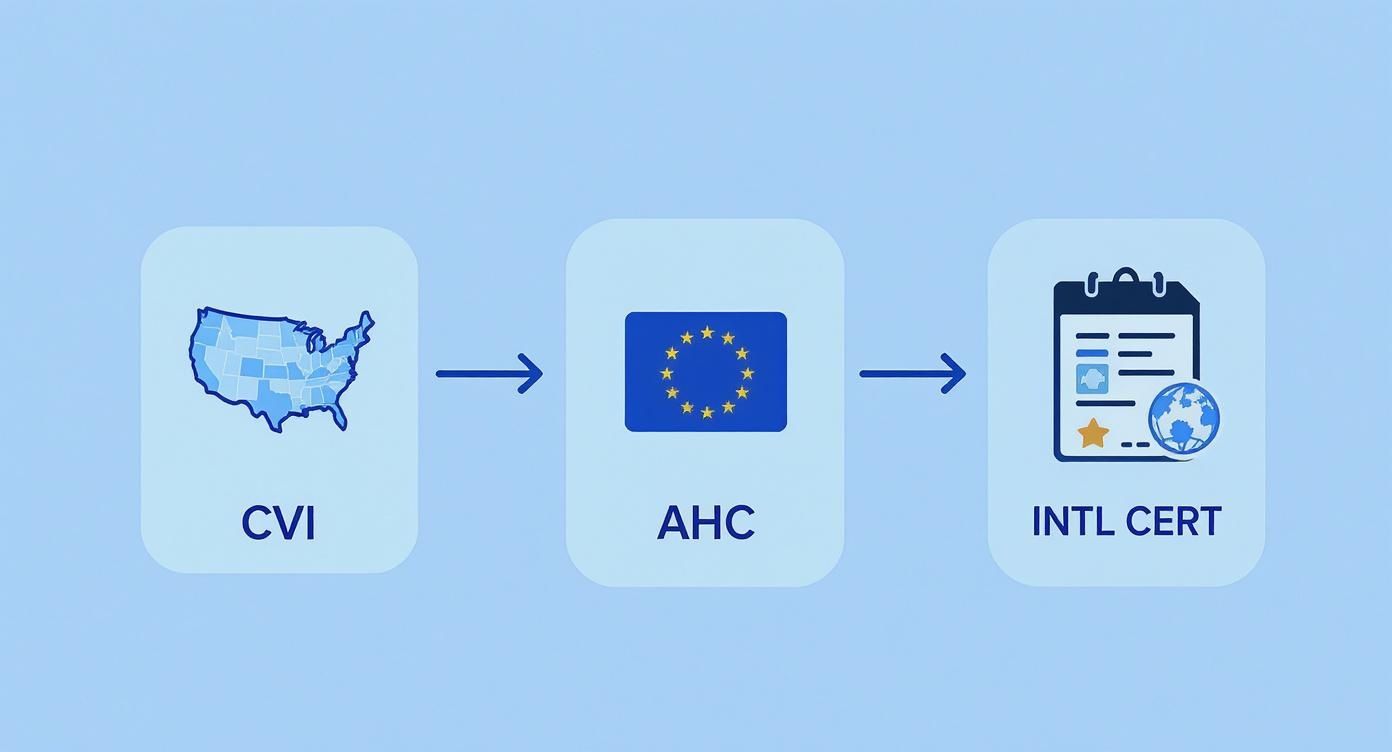 CVI

AHC

INTL CERT