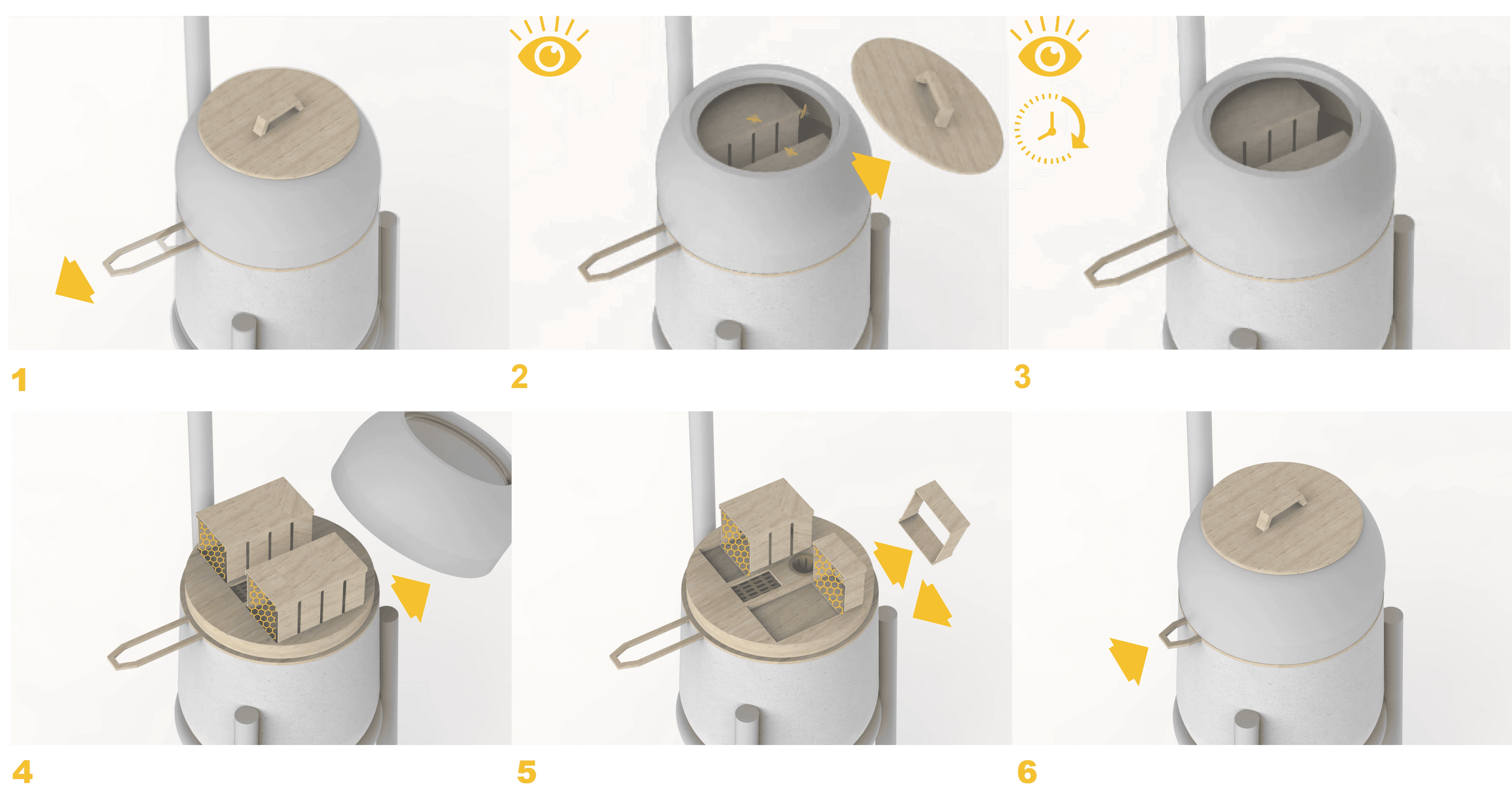 1

2

3

4

5

6