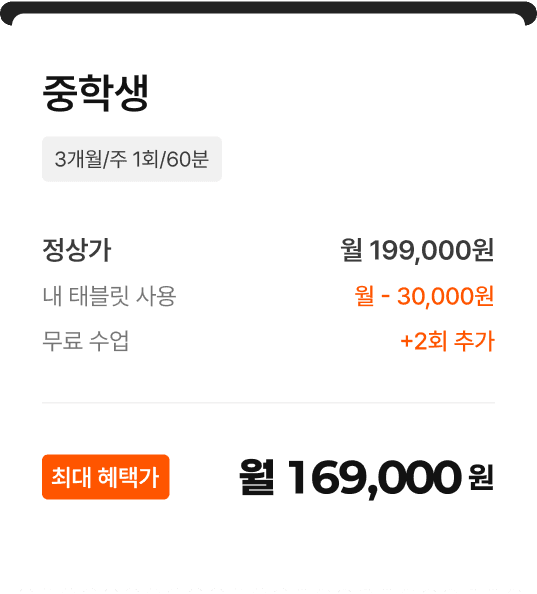 중학생

3개월/주 1회/60분

정상가 월 199,000원
내 태블릿 사용 월 - 30,000원
무료 수업 +2회 추가

최대 혜택가 월 169,000 원