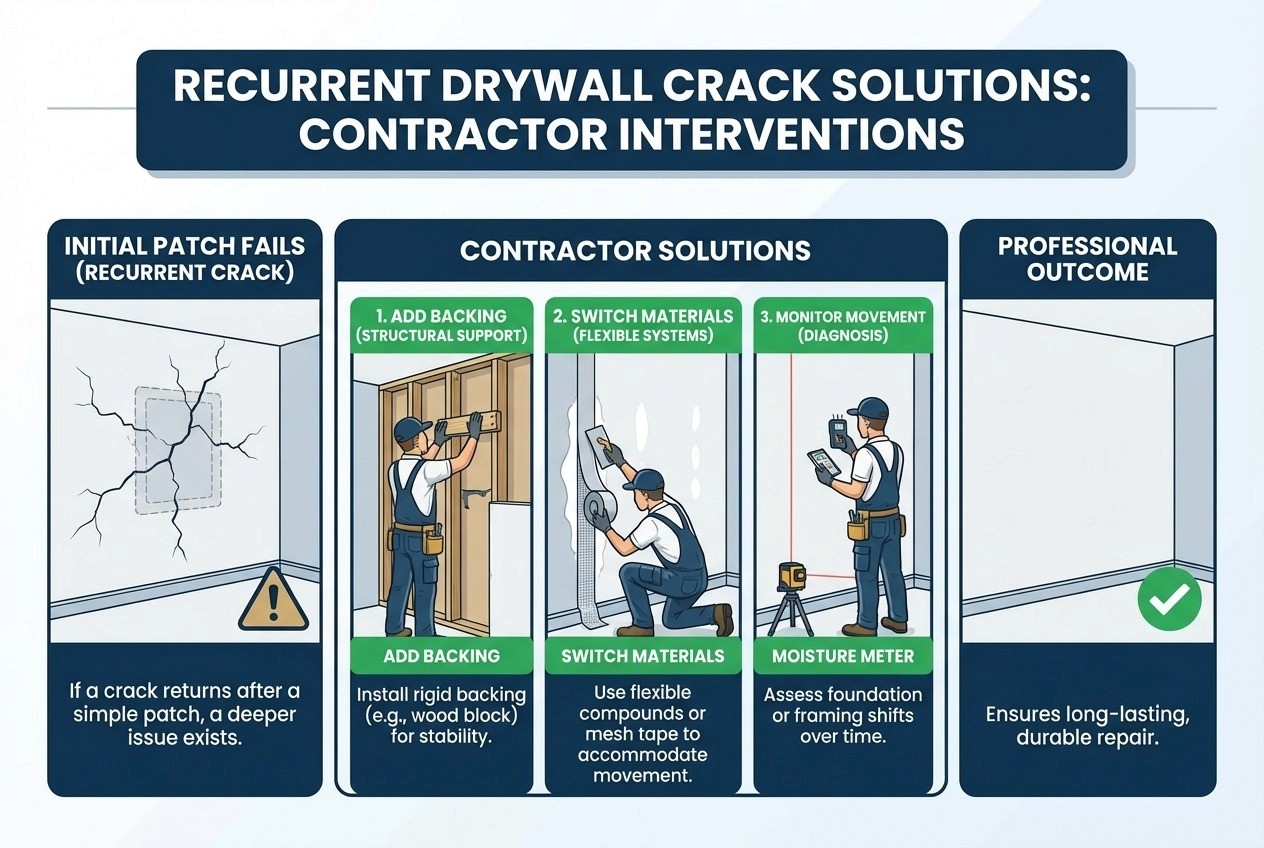 RECURRENT DRYWALL CRACK SOLUTIONS: CONTRACTOR INTERVENTIONS

INITIAL PATCH FAILS (RECURRENT CRACK)

If a crack returns after a simple patch, a deeper issue exists.

CONTRACTOR SOLUTIONS

1. ADD BACKING (STRUCTURAL SUPPORT)

ADD BACKING

Install rigid backing (e.g., wood block) for stability.

2. SWITCH MATERIALS (FLEXIBLE SYSTEMS)

SWITCH MATERIALS

Use flexible compounds or mesh tape to accommodate movement.

3. MONITOR MOVEMENT (DIAGNOSIS)

MOISTURE METER

Assess foundation or framing shifts over time.

PROFESSIONAL OUTCOME

Ensures long-lasting, durable repair.