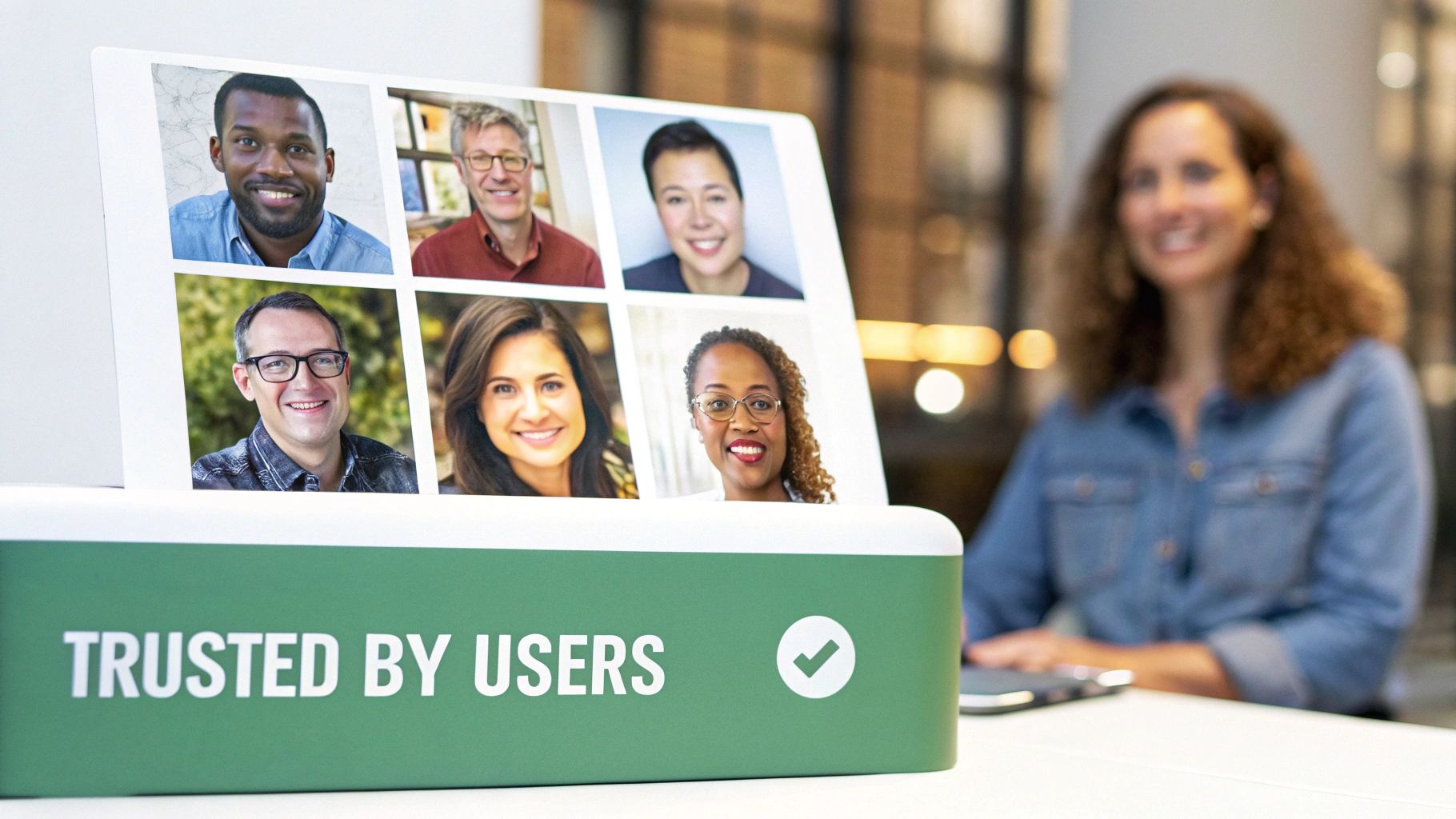 TRUSTED BY USERS