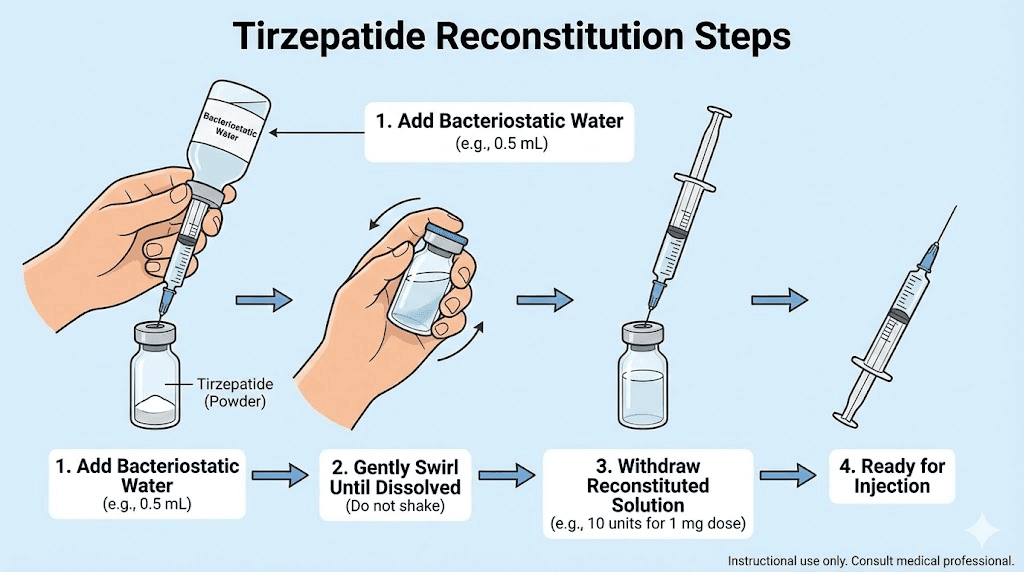 Tirzepatide Reconstitution Steps

Bacteriostatic Water

1. Add Bacteriostatic Water
(e.g., 0.5 mL)

Tirzepatide
(Powder)

1. Add Bacteriostatic Water
(e.g., 0.5 mL)

2. Gently Swirl Until Dissolved
(Do not shake)

3. Withdraw Reconstituted Solution
(e.g., 10 units for 1 mg dose)

4. Ready for Injection

Instructional use only. Consult medical professional.