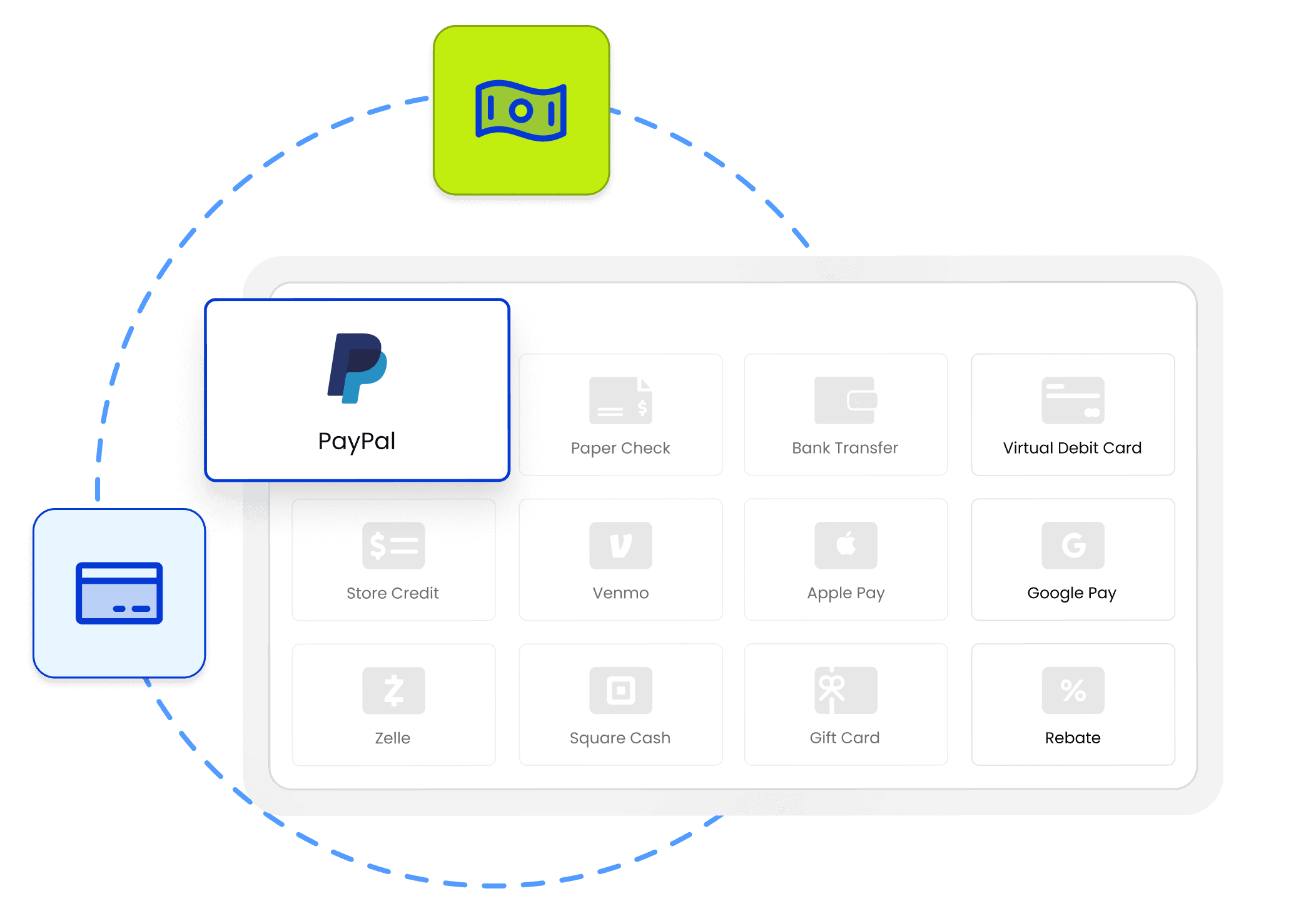 PayPal

Paper Check

Bank Transfer

Virtual Debit Card

Store Credit

Venmo

Apple Pay

Google Pay

Zelle

Square Cash

Gift Card

Rebate