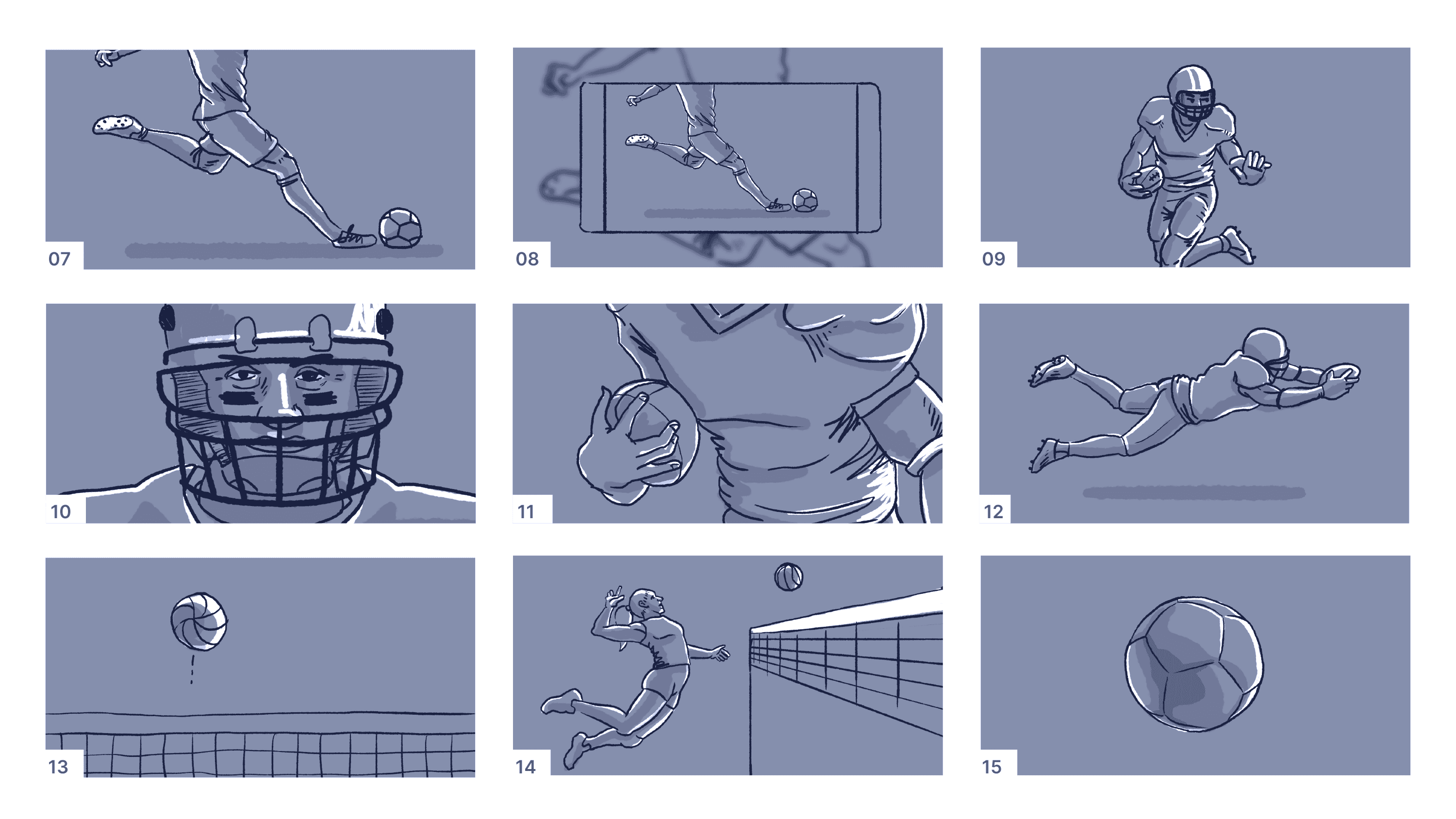 07

08

09

10

11

12

13

14

15