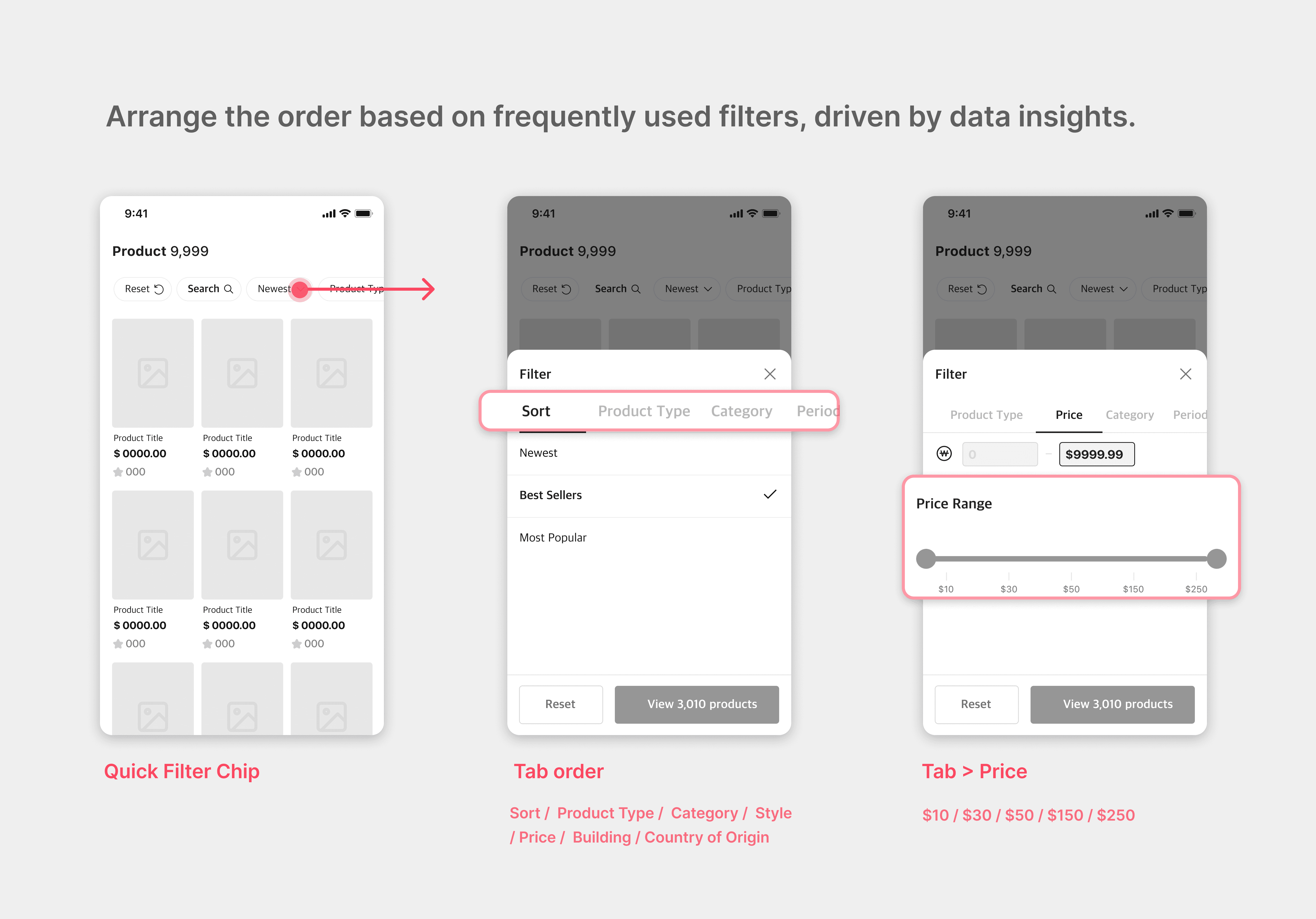 Arrange the order based on frequently used filters, driven by data insights.

9:41

Product 9,999

Reset Search Newest Product Typ

Product Title
$ 0000.00
000

Product Title
$ 0000.00
000

Product Title
$ 0000.00
000

Product Title
$ 0000.00
000

Product Title
$ 0000.00
000

Product Title
$ 0000.00
000

Quick Filter Chip

9:41

Product 9,999

Reset Search Newest Product Typ

Filter

Sort Product Type Category Period

Newest

Best Sellers

Most Popular

Reset View 3,010 products

Tab order

Sort / Product Type / Category / Style / Price / Building / Country of Origin

9:41

Product 9,999

Reset Search Newest Product Typ

Filter

Product Type Price Category Period

₩ 0 – $9999.99

Price Range

$10 $30 $50 $150 $250

Reset View 3,010 products

Tab > Price

$10 / $30 / $50 / $150 / $250