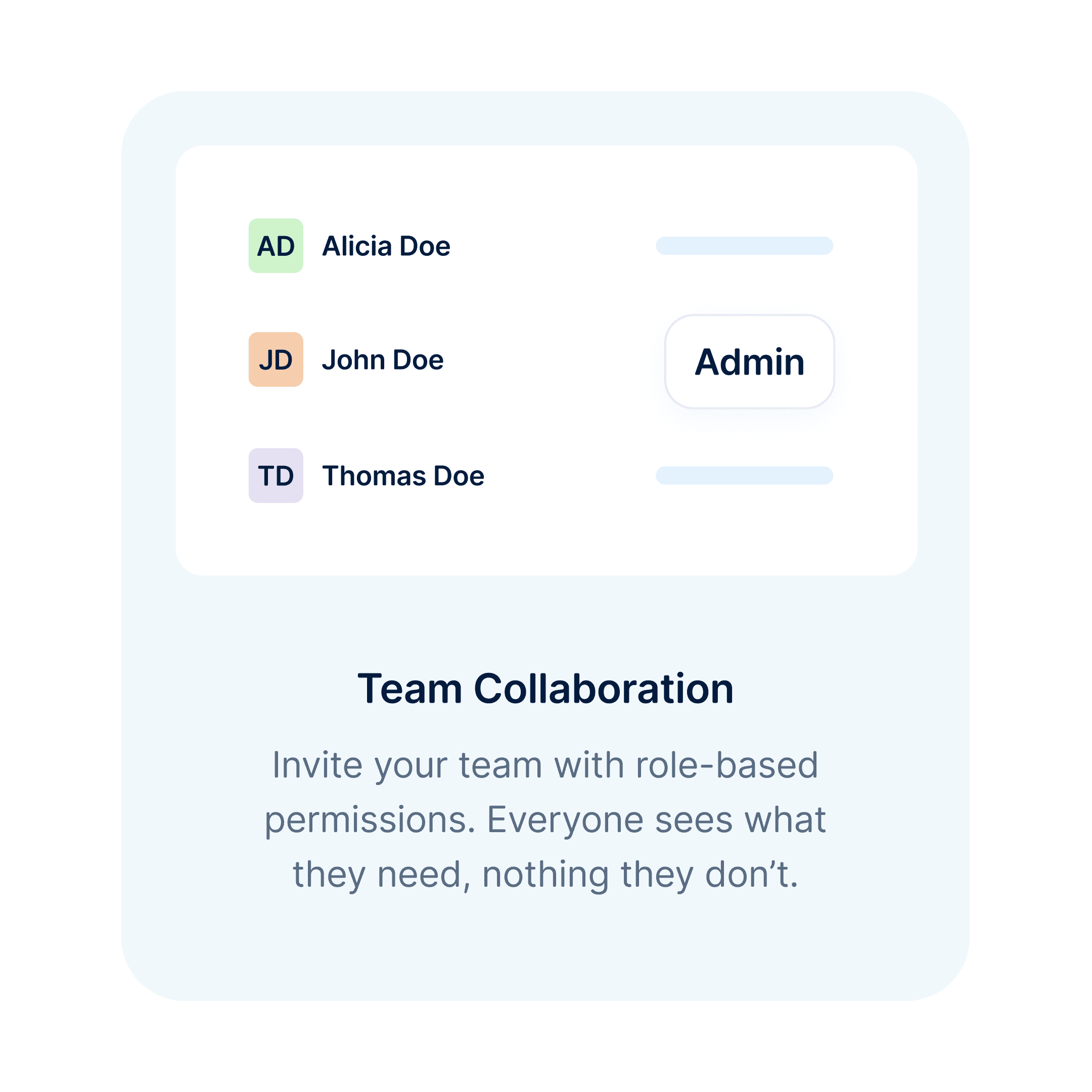 AD Alicia Doe

JD John Doe

Admin

TD Thomas Doe

Team Collaboration

Invite your team with role-based permissions. Everyone sees what they need, nothing they don’t.