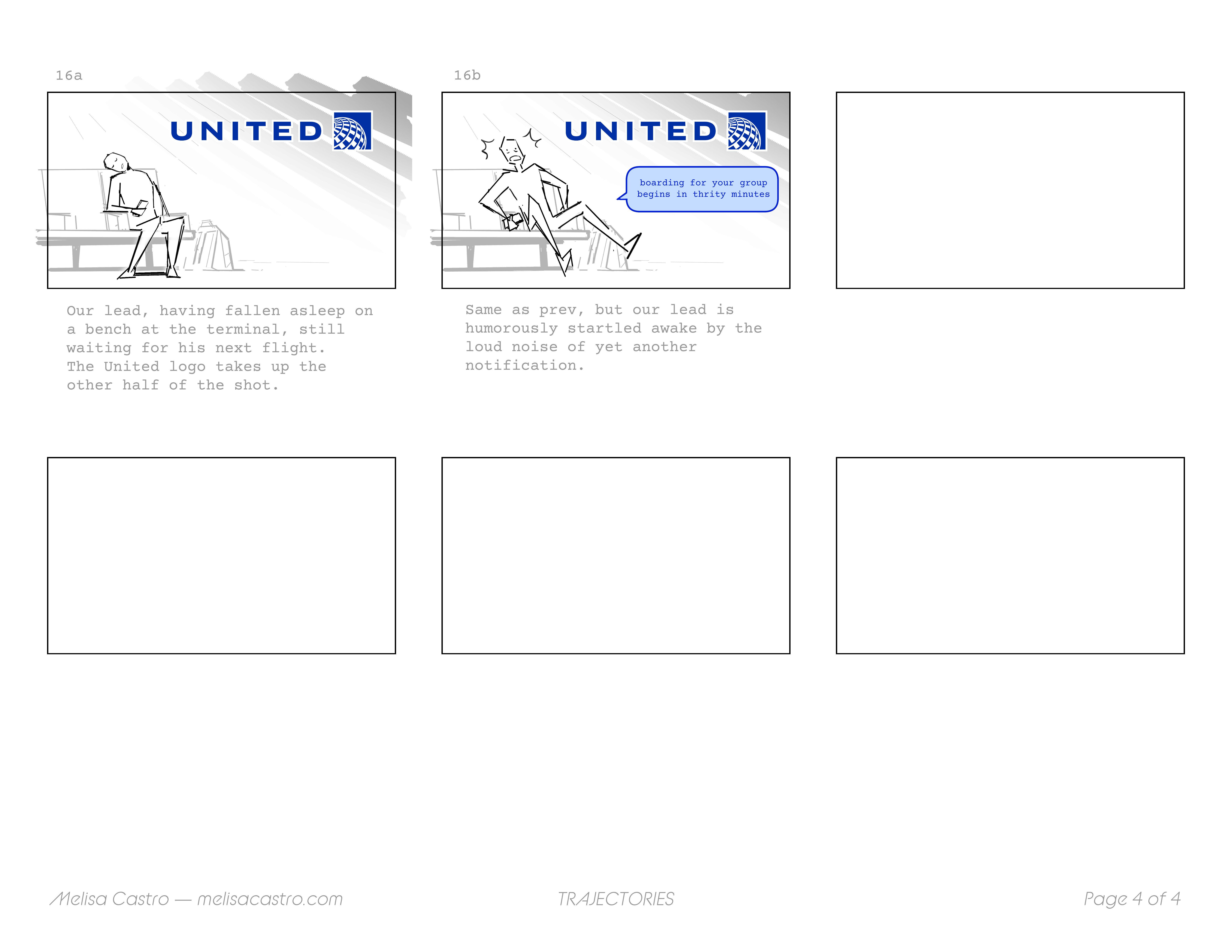 16a

UNITED

Our lead, having fallen asleep on a bench at the terminal, still waiting for his next flight. The United logo takes up the other half of the shot.

16b

UNITED

boarding for your group begins in thrity minutes

Same as prev, but our lead is humorously startled awake by the loud noise of yet another notification.

Melisa Castro — melisacastro.com

TRAJECTORIES

Page 4 of 4