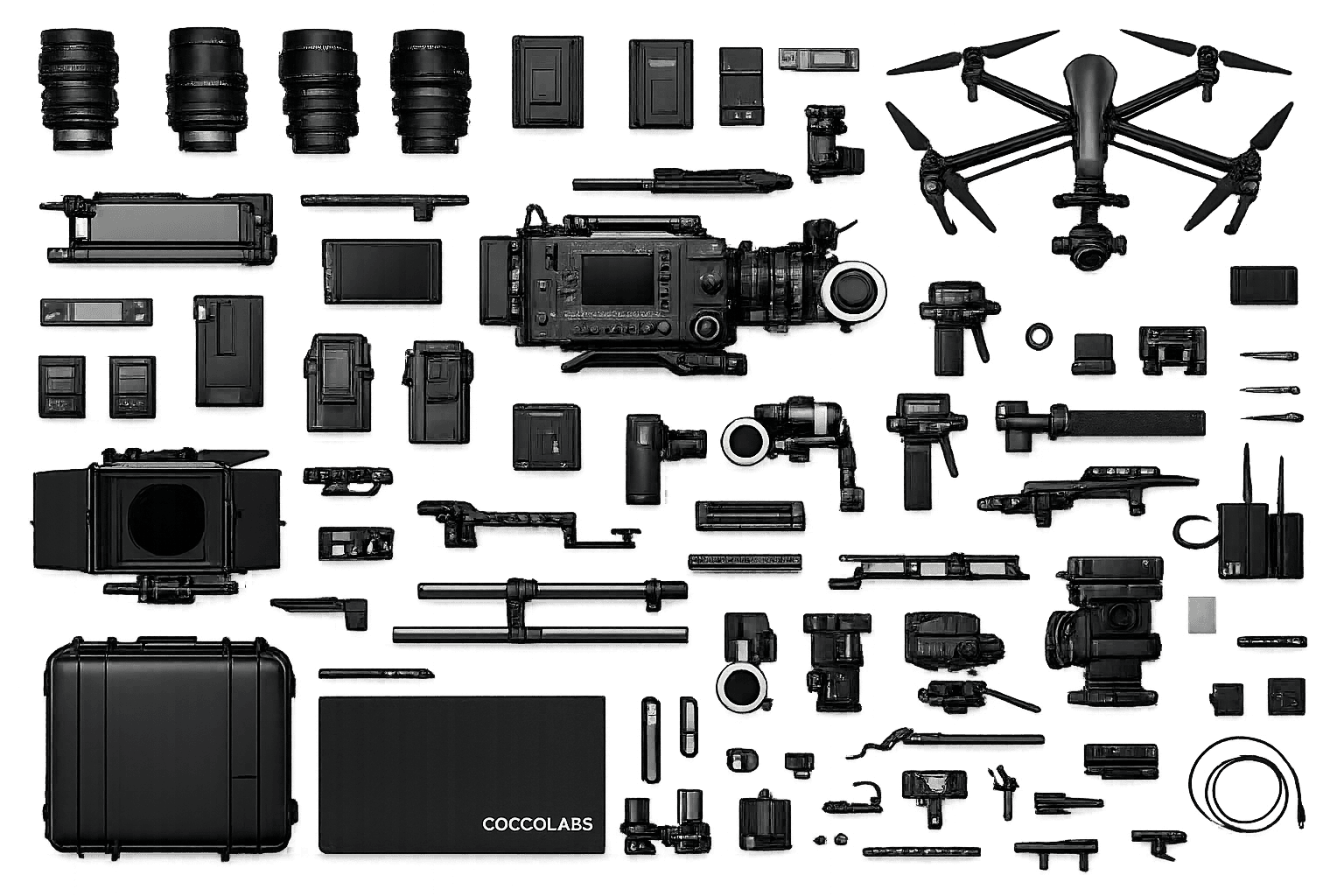 COCCOLABS