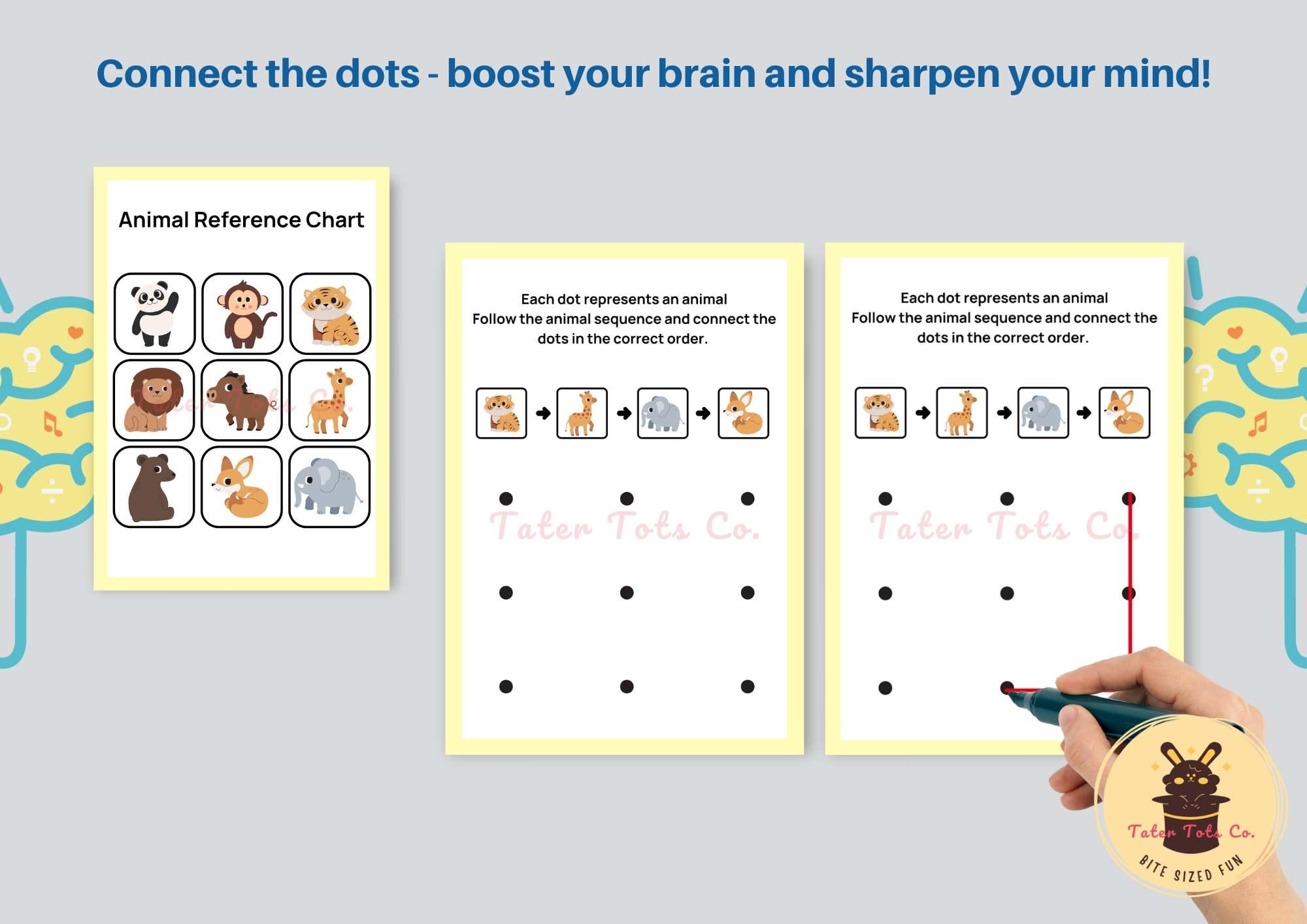 Connect the dots - boost your brain and sharpen your mind!

Animal Reference Chart

Tater Tots Co.

Each dot represents an animal
Follow the animal sequence and connect the dots in the correct order.

Tater Tots Co.

Each dot represents an animal
Follow the animal sequence and connect the dots in the correct order.

Tater Tots Co.

Tater Tots Co.
BITE SIZED FUN