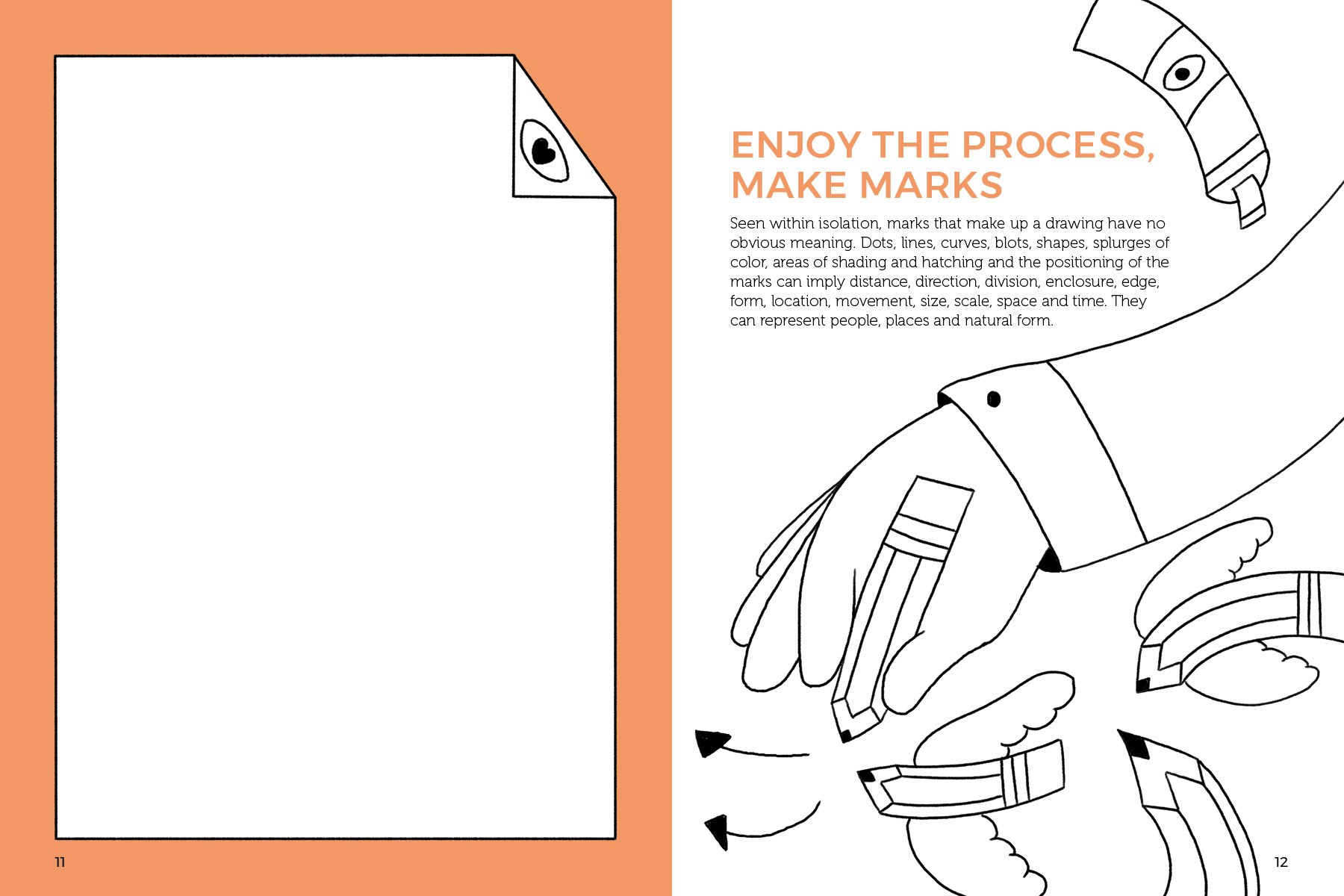 11

ENJOY THE PROCESS, MAKE MARKS

Seen within isolation, marks that make up a drawing have no obvious meaning. Dots, lines, curves, blots, shapes, splurges of color, areas of shading and hatching and the positioning of the marks can imply distance, direction, division, enclosure, edge, form, location, movement, size, scale, space and time. They can represent people, places and natural form.

12