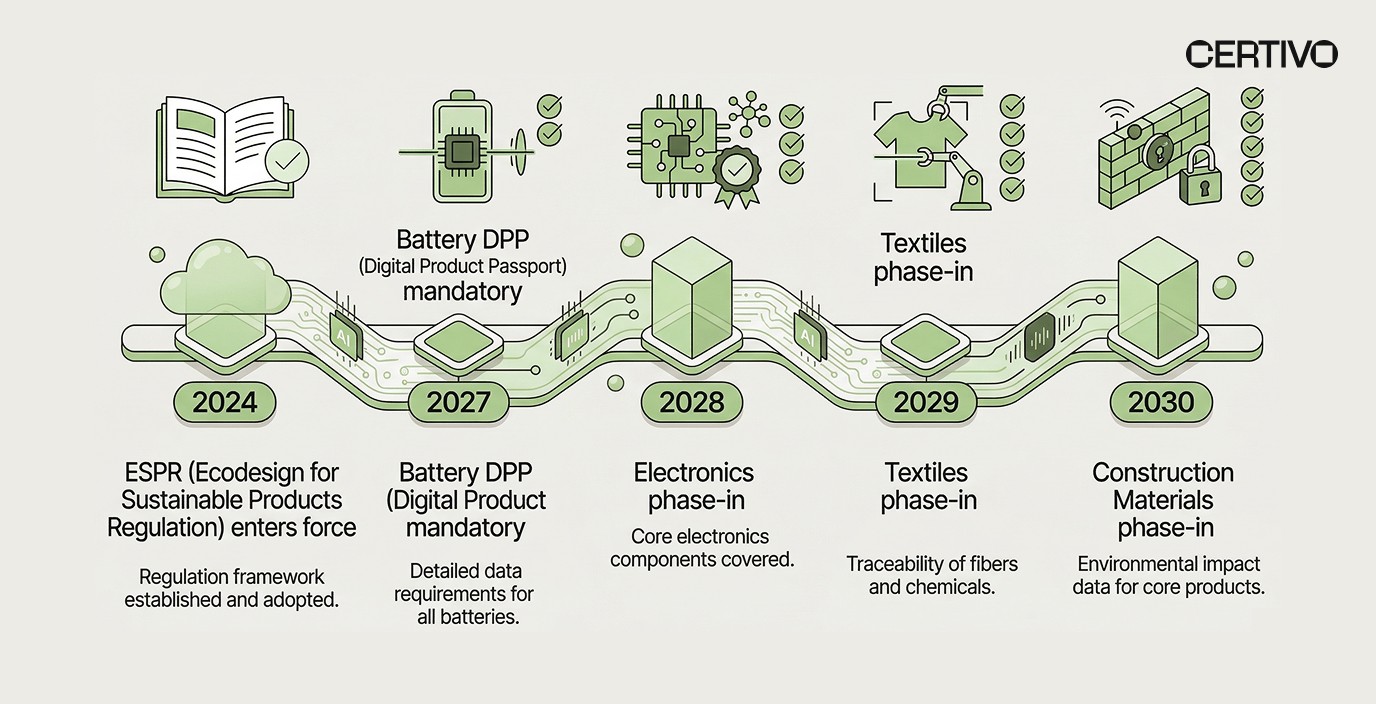 CERTIVO

Battery DPP
(Digital Product Passport)
mandatory

Textiles
phase-in

AI

AI

2024

2027

2028

2029

2030

ESPR (Ecodesign for Sustainable Products Regulation) enters force

Regulation framework established and adopted.

Battery DPP (Digital Product mandatory

Detailed data requirements for all batteries.

Electronics phase-in

Core electronics components covered.

Textiles phase-in

Traceability of fibers and chemicals.

Construction Materials phase-in

Environmental impact data for core products.