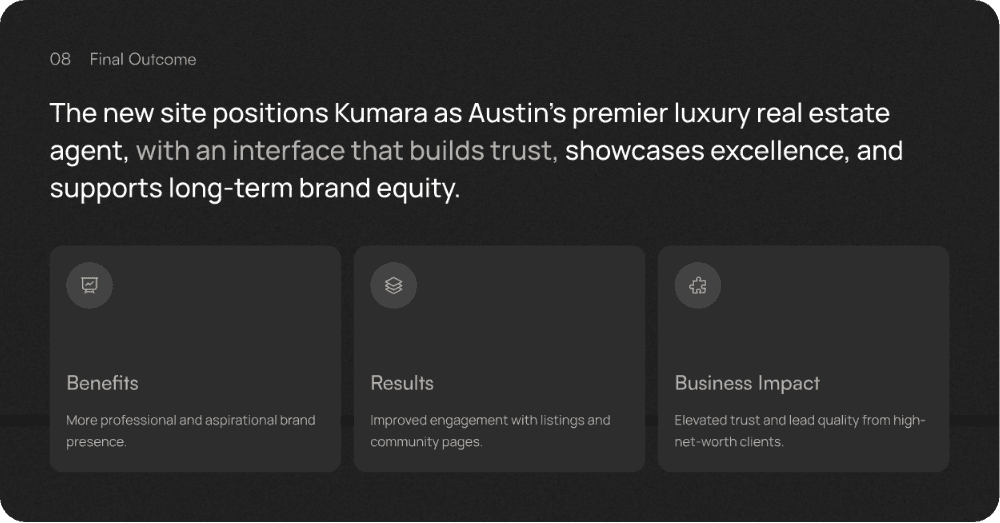 08 Final Outcome

The new site positions Kumara as Austin's premier luxury real estate agent, with an interface that builds trust, showcases excellence, and supports long-term brand equity.

Benefits

More professional and aspirational brand presence.

Results

Improved engagement with listings and community pages.

Business Impact

Elevated trust and lead quality from high-net-worth clients.