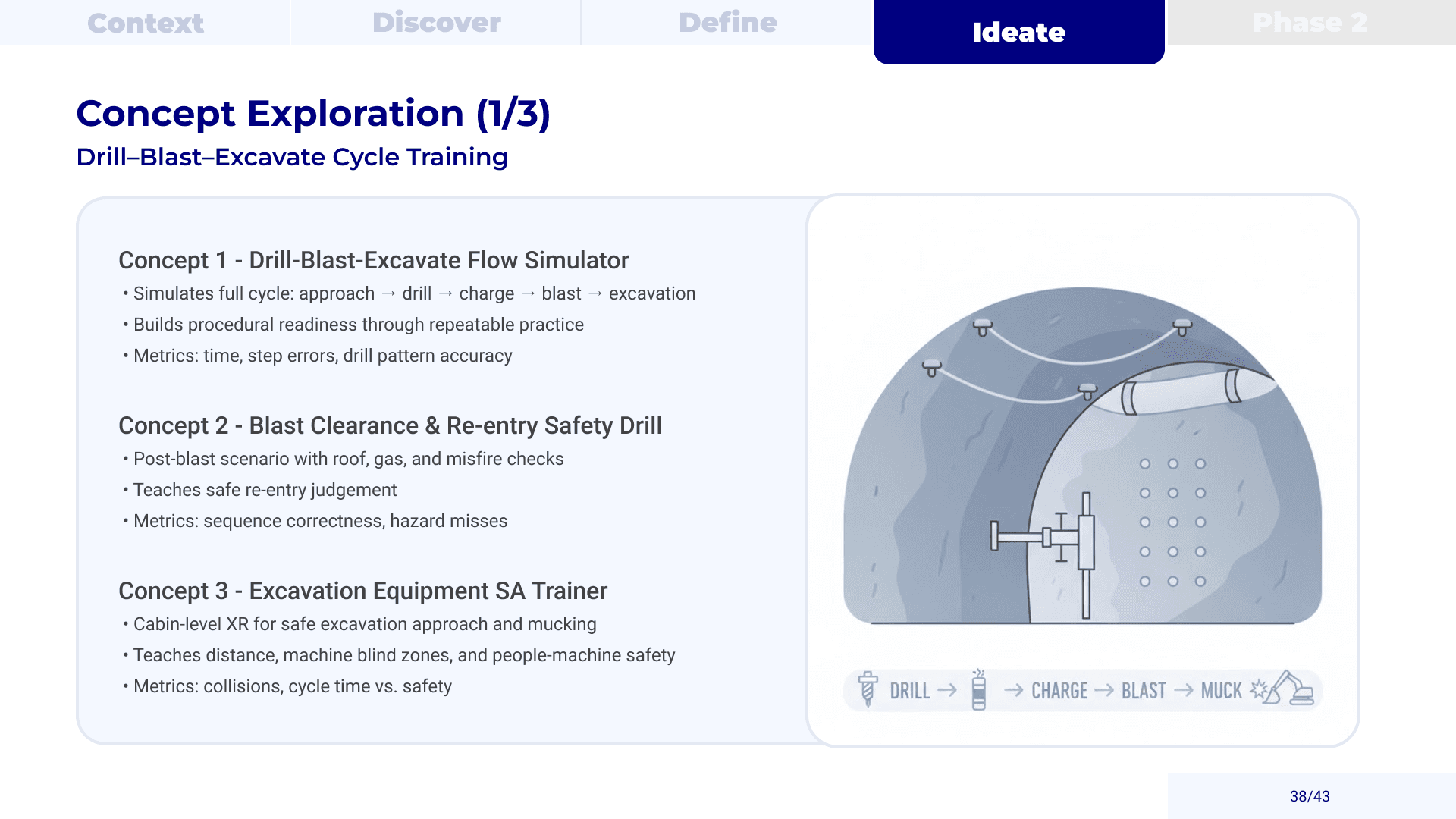 Context Discover Define Ideate Phase 2

Concept Exploration (1/3)

Drill–Blast–Excavate Cycle Training

Concept 1 - Drill-Blast-Excavate Flow Simulator

• Simulates full cycle: approach → drill → charge → blast → excavation

• Builds procedural readiness through repeatable practice

• Metrics: time, step errors, drill pattern accuracy

Concept 2 - Blast Clearance & Re-entry Safety Drill

• Post-blast scenario with roof, gas, and misfire checks

• Teaches safe re-entry judgement

• Metrics: sequence correctness, hazard misses

Concept 3 - Excavation Equipment SA Trainer

• Cabin-level XR for safe excavation approach and mucking

• Teaches distance, machine blind zones, and people-machine safety

• Metrics: collisions, cycle time vs. safety

DRILL → → CHARGE → BLAST → MUCK

38/43