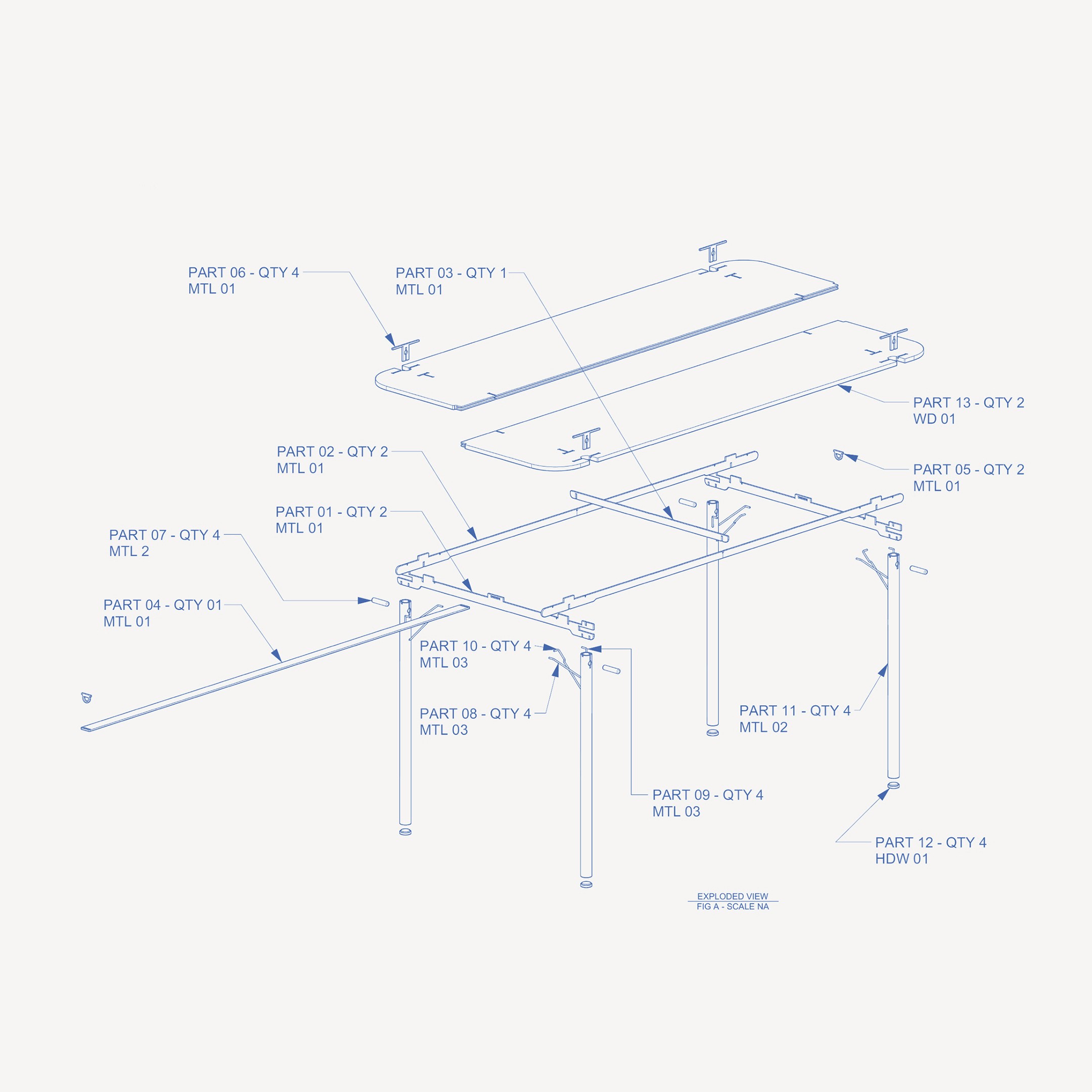 PART 06 - QTY 4
MTL 01

PART 03 - QTY 1
MTL 01

PART 13 - QTY 2
WD 01

PART 02 - QTY 2
MTL 01

PART 05 - QTY 2
MTL 01

PART 01 - QTY 2
MTL 01

PART 07 - QTY 4
MTL 2

PART 04 - QTY 01
MTL 01

PART 10 - QTY 4
MTL 03

PART 08 - QTY 4
MTL 03

PART 11 - QTY 4
MTL 02

PART 09 - QTY 4
MTL 03

PART 12 - QTY 4
HDW 01

EXPLODED VIEW
FIG A - SCALE NA