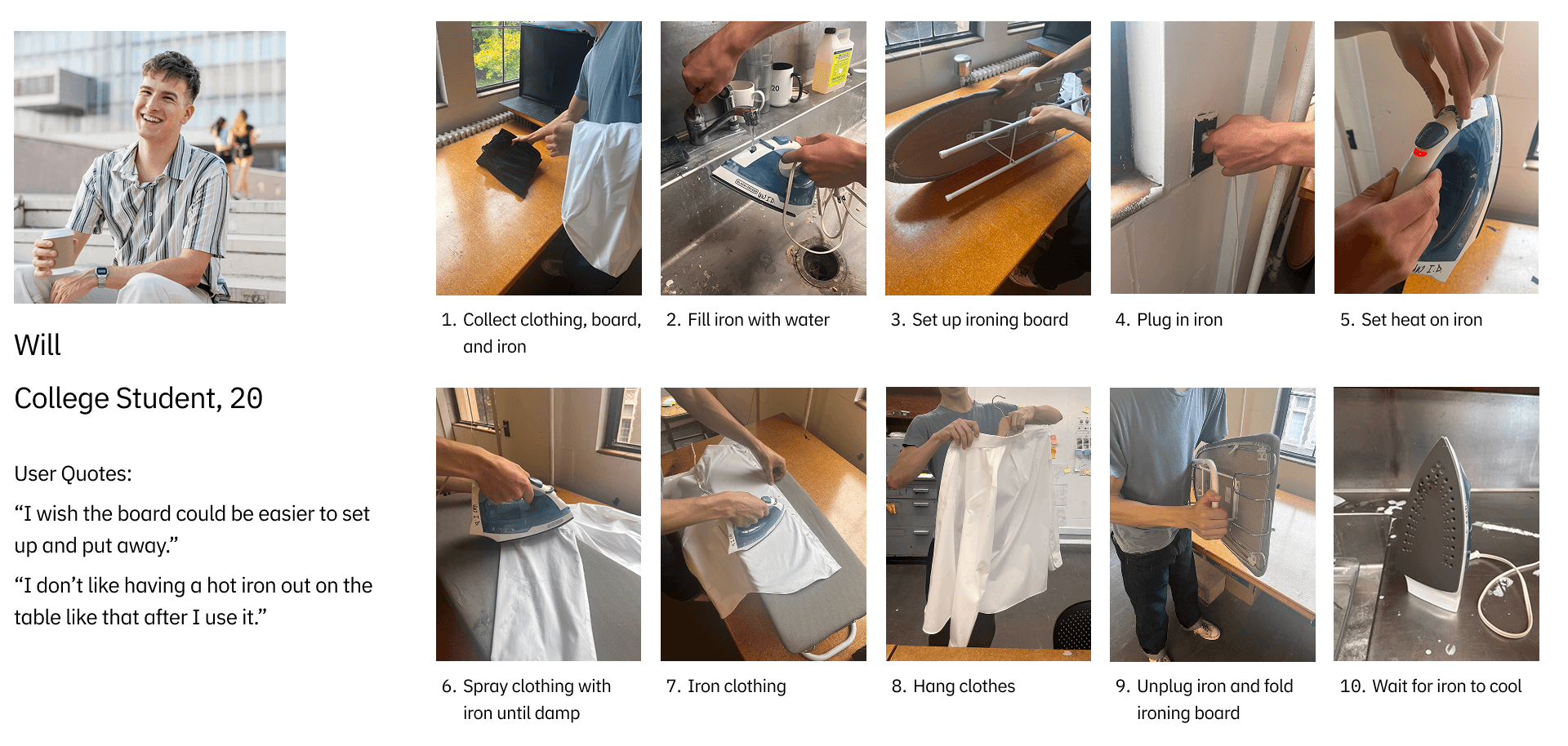 Will

College Student, 20

User Quotes:

“I wish the board could be easier to set up and put away.”

“I don’t like having a hot iron out on the table like that after I use it.”

1. Collect clothing, board, and iron

2. Fill iron with water

3. Set up ironing board

4. Plug in iron

5. Set heat on iron

6. Spray clothing with iron until damp

7. Iron clothing

8. Hang clothes

9. Unplug iron and fold ironing board

10. Wait for iron to cool