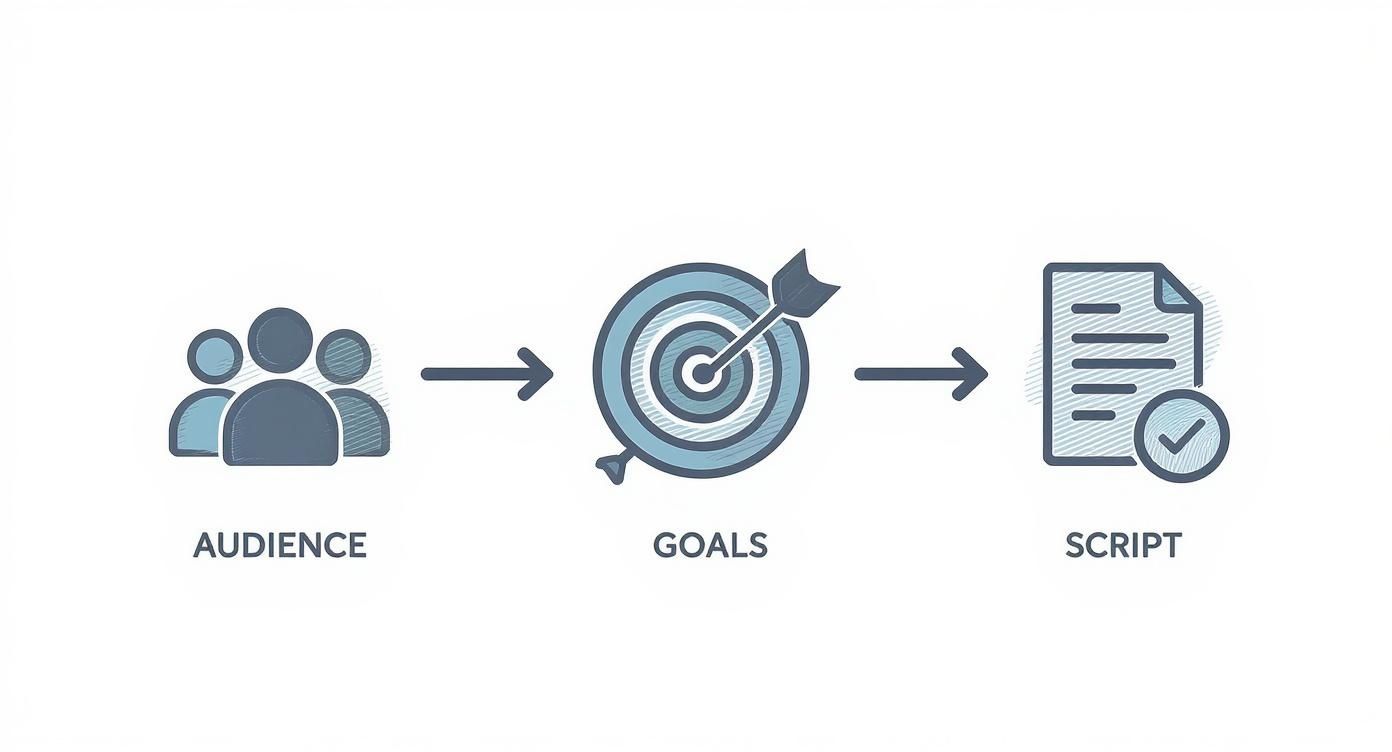 AUDIENCE

GOALS

SCRIPT