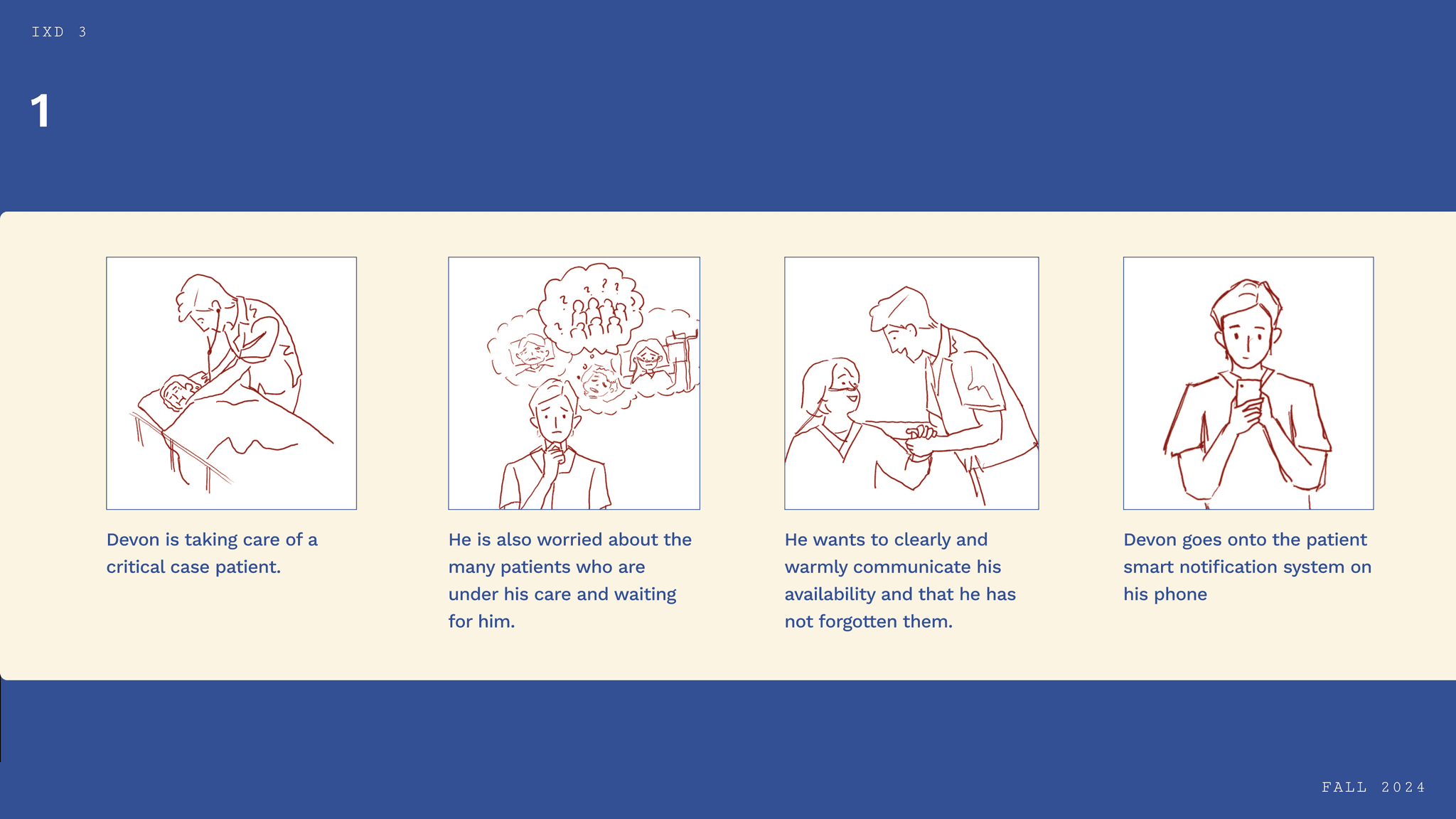 IXD 3

1

Devon is taking care of a critical case patient.

He is also worried about the many patients who are under his care and waiting for him.

He wants to clearly and warmly communicate his availability and that he has not forgotten them.

Devon goes onto the patient smart notification system on his phone

FALL 2024