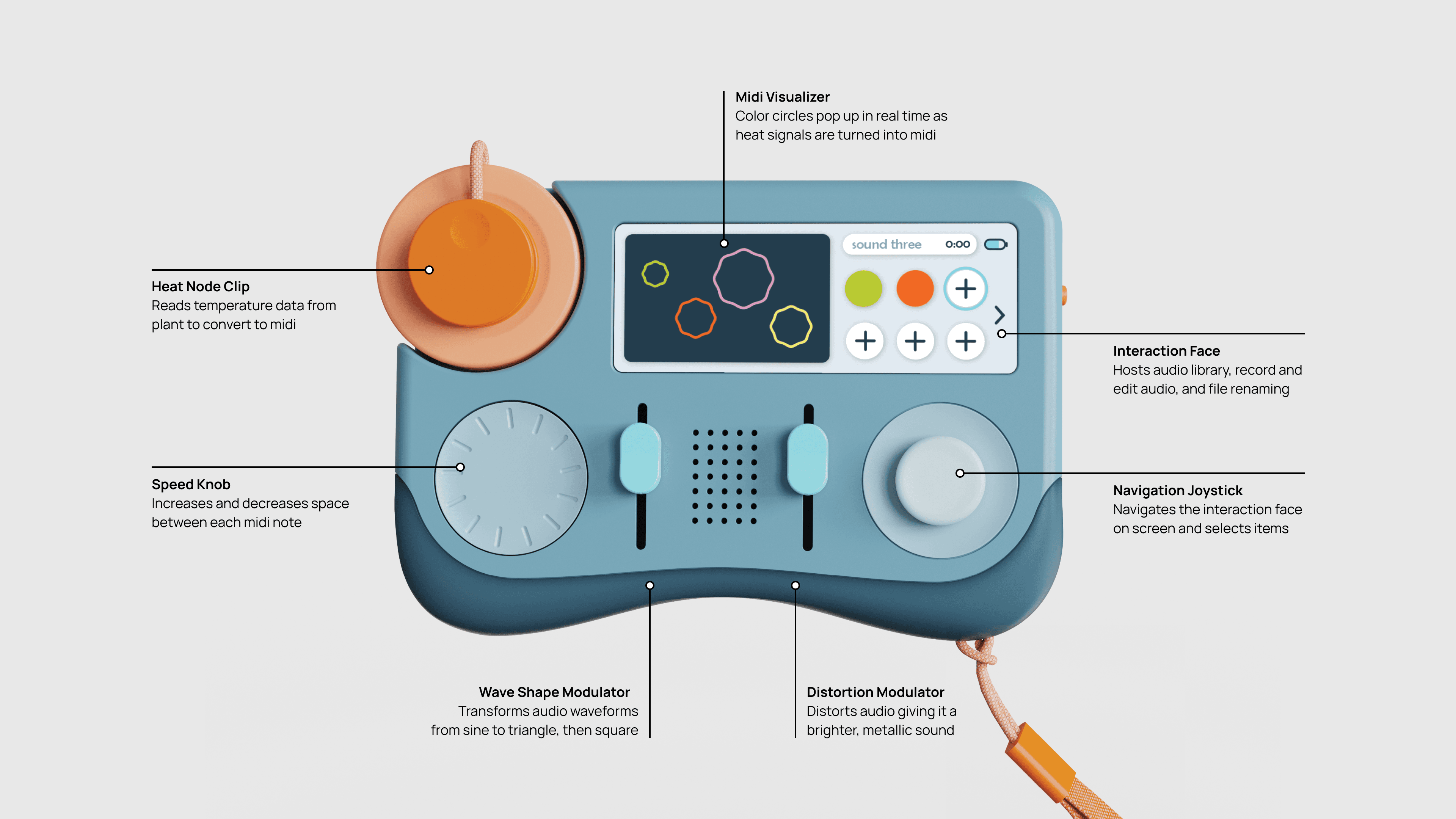 Midi Visualizer
Color circles pop up in real time as heat signals are turned into midi

Heat Node Clip
Reads temperature data from plant to convert to midi

sound three 0:00

Interaction Face
Hosts audio library, record and edit audio, and file renaming

Speed Knob
Increases and decreases space between each midi note

Navigation Joystick
Navigates the interaction face on screen and selects items

Wave Shape Modulator
Transforms audio waveforms from sine to triangle, then square

Distortion Modulator
Distorts audio giving it a brighter, metallic sound