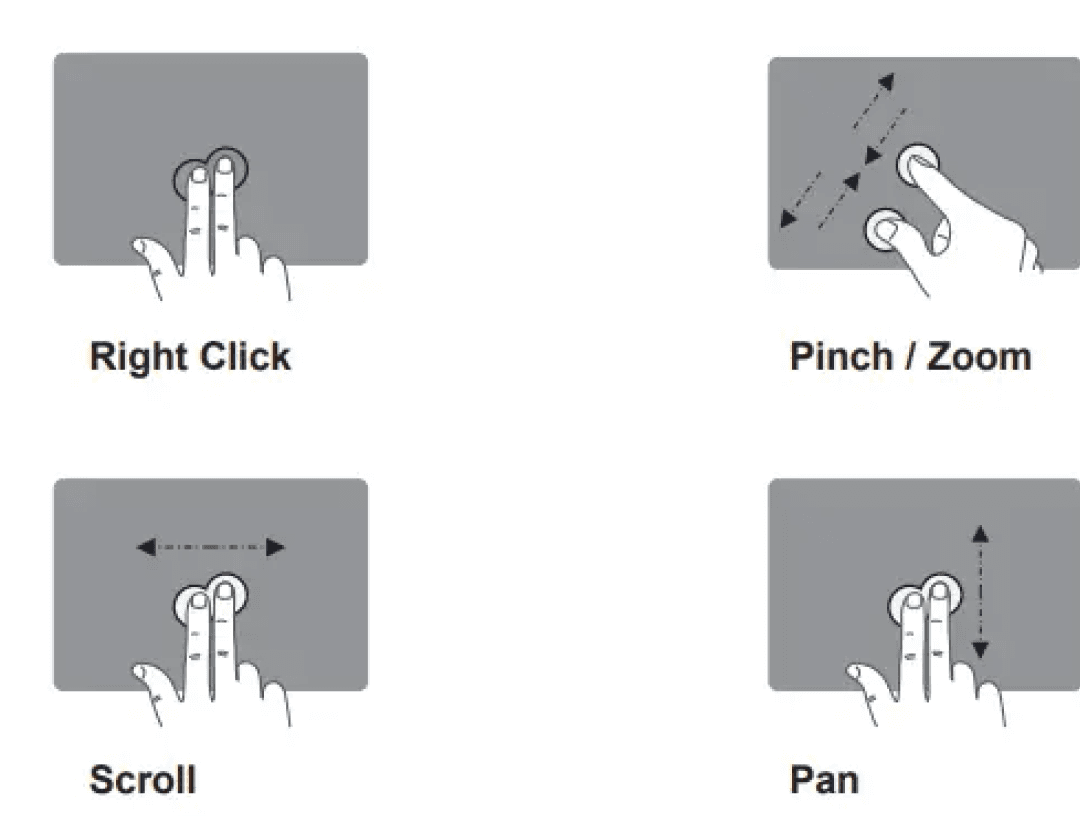 Right Click

Pinch / Zoom

Scroll

Pan