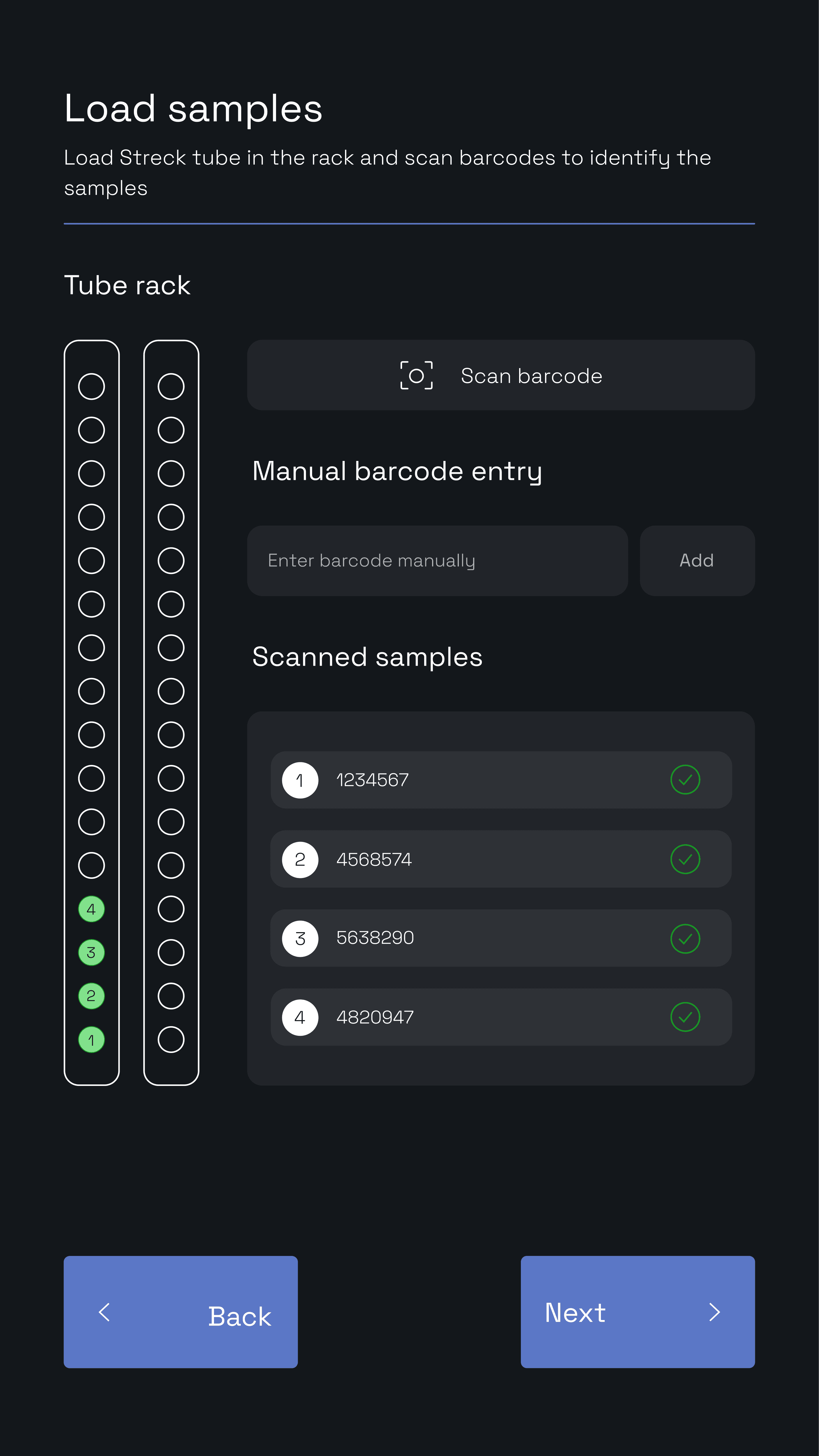 Load samples

Load Streck tube in the rack and scan barcodes to identify the samples

Tube rack

4
3
2
1

Scan barcode

Manual barcode entry

Enter barcode manually

Add

Scanned samples

1 1234567

2 4568574

3 5638290

4 4820947

Back

Next