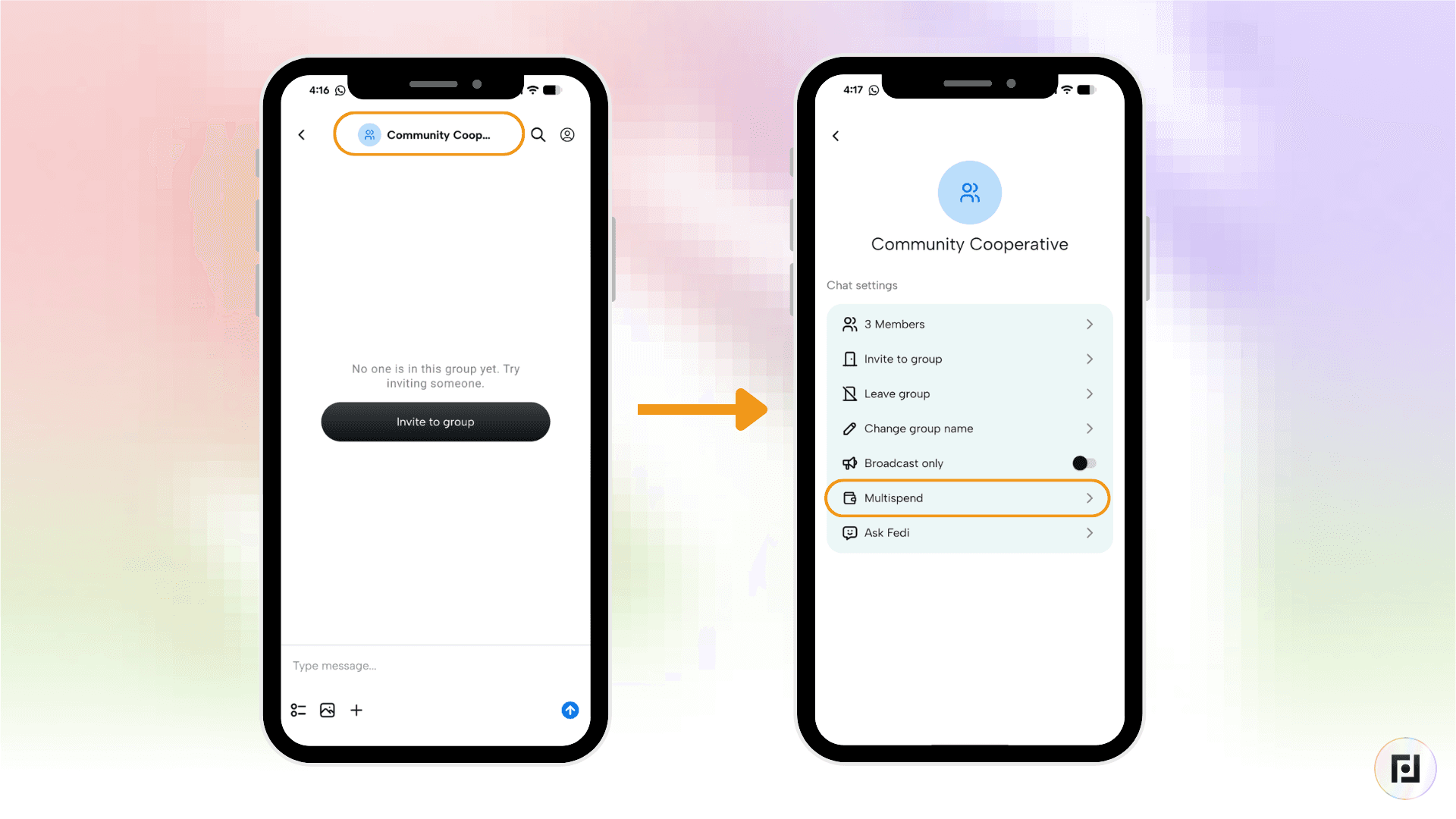 4:16

Community Coop...

No one is in this group yet. Try inviting someone.

Invite to group

Type message...

4:17

Community Cooperative

Chat settings

3 Members

Invite to group

Leave group

Change group name

Broadcast only

Multispend

Ask Fedi